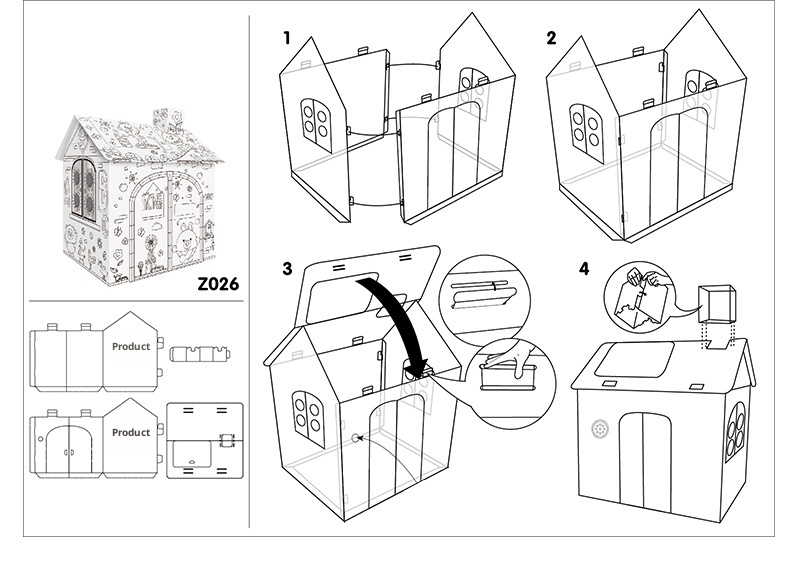 Z026

Product

Product

1

2

3

4