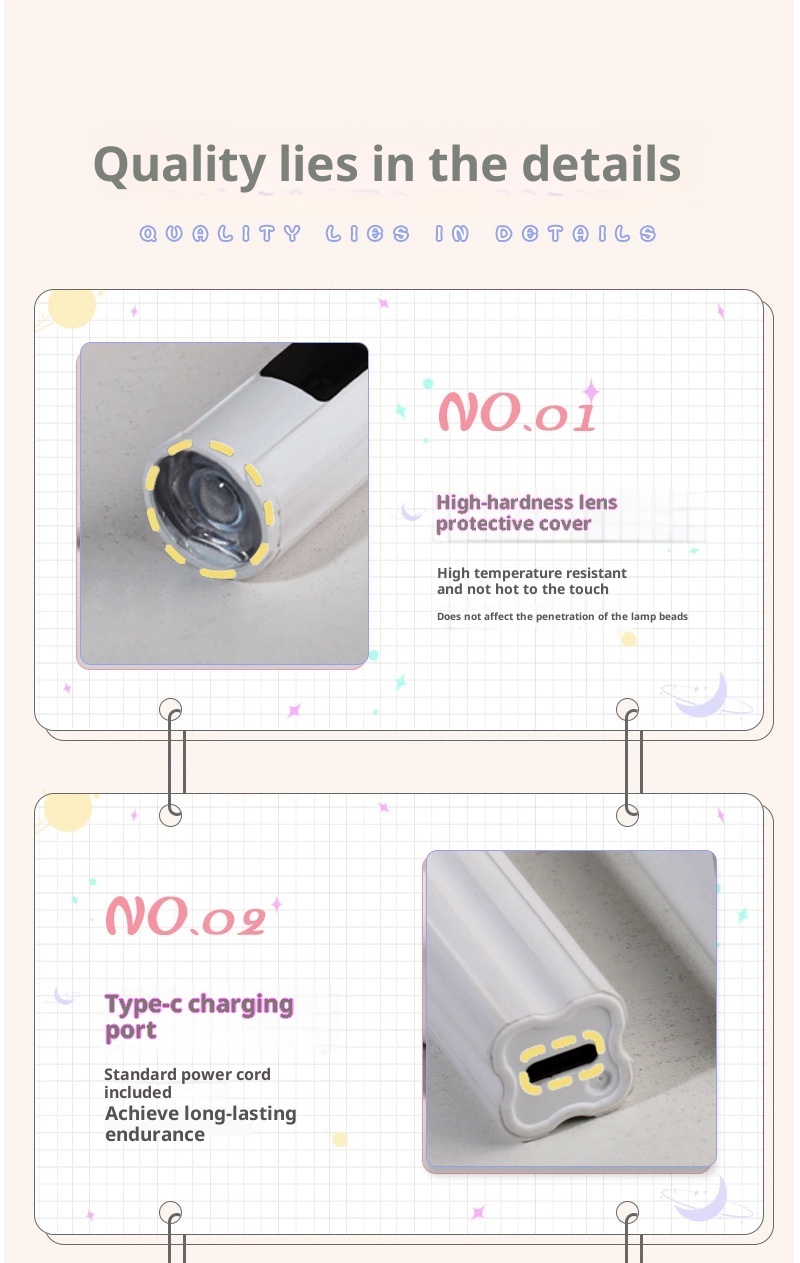 Quality lies in the details

QUALITY LIES IN DETAILS

NO.01

High-hardness lens protective cover

High temperature resistant and not hot to the touch

Does not affect the penetration of the lamp beads

NO.02

Type-c charging port

Standard power cord included

Achieve long-lasting endurance