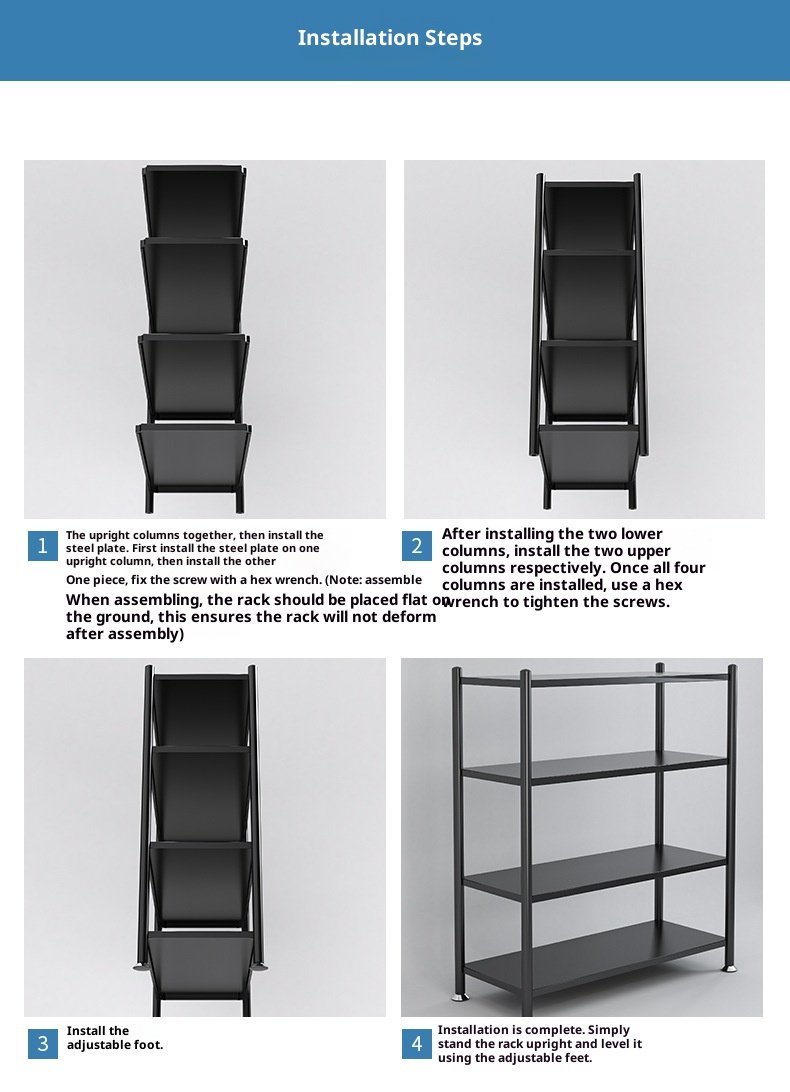 Installation Steps

1 The upright columns together, then install the steel plate. First install the steel plate on one upright column, then install the other

One piece, fix the screw with a hex wrench. (Note: assemble

When assembling, the rack should be placed flat on the ground, this ensures the rack will not deform after assembly)

2 After installing the two lower columns, install the two upper columns respectively. Once all four columns are installed, use a hex wrench to tighten the screws.

3 Install the adjustable foot.

4 Installation is complete. Simply stand the rack upright and level it using the adjustable feet.