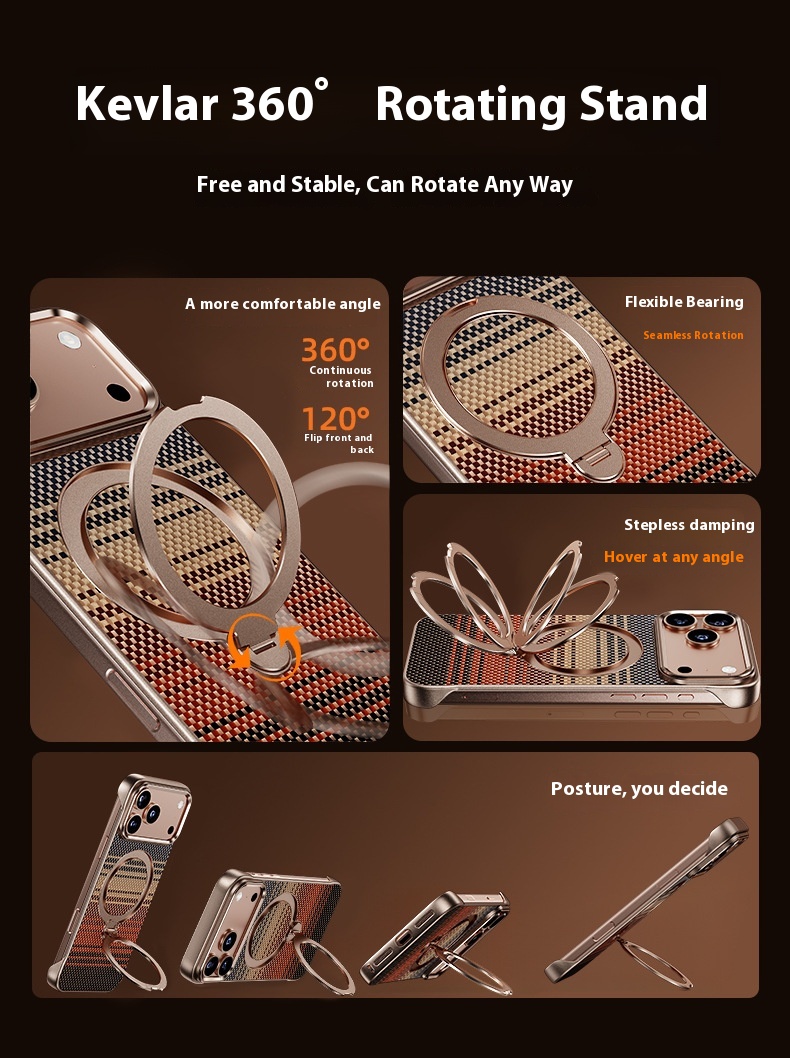 Kevlar 360° Rotating Stand

Free and Stable, Can Rotate Any Way

A more comfortable angle

360°
Continuous rotation

120°
Flip front and back

Flexible Bearing

Seamless Rotation

Stepless damping

Hover at any angle

Posture, you decide