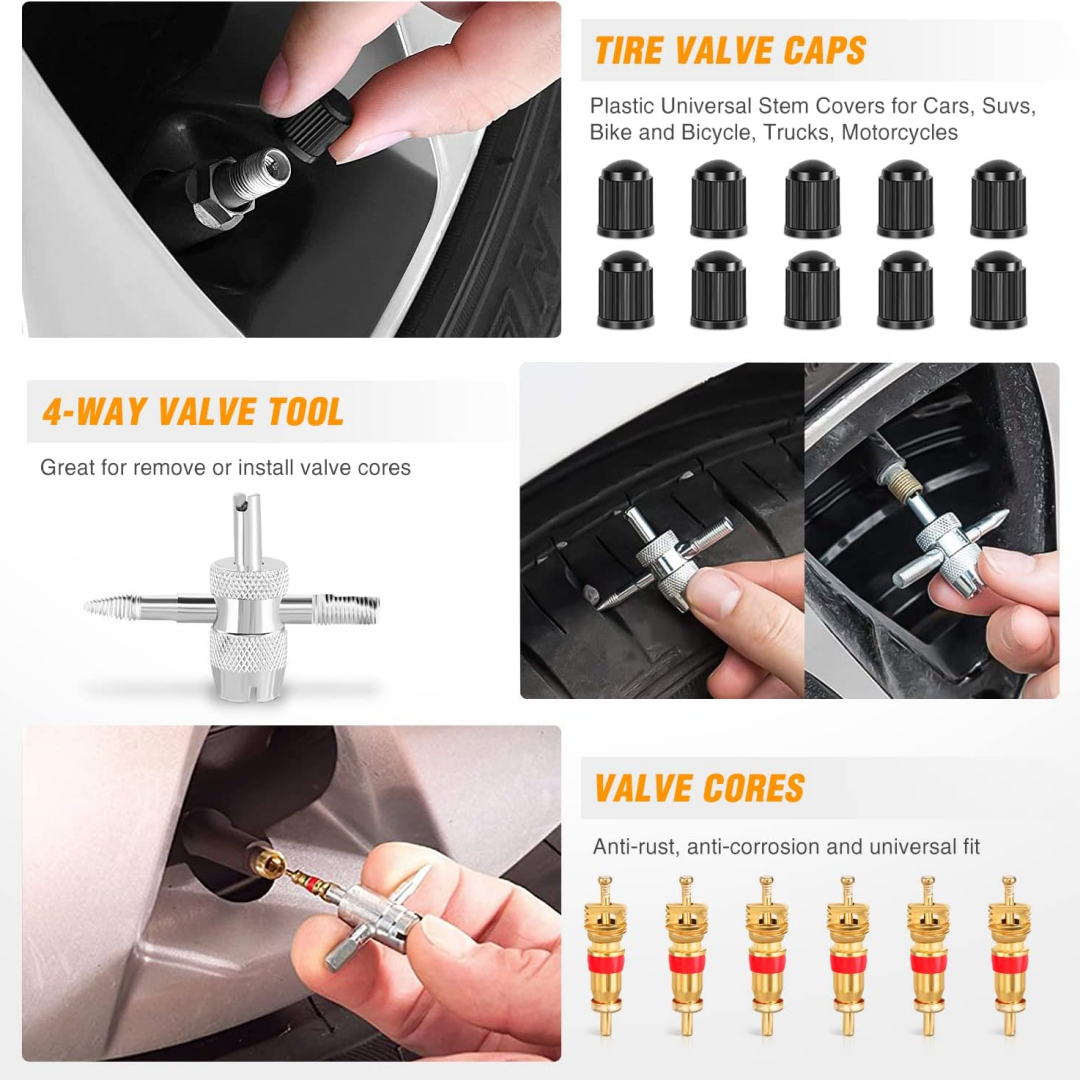 TIRE VALVE CAPS

Plastic Universal Stem Covers for Cars, Suvs, Bike and Bicycle, Trucks, Motorcycles

4-WAY VALVE TOOL

Great for remove or install valve cores

VALVE CORES

Anti-rust, anti-corrosion and universal fit