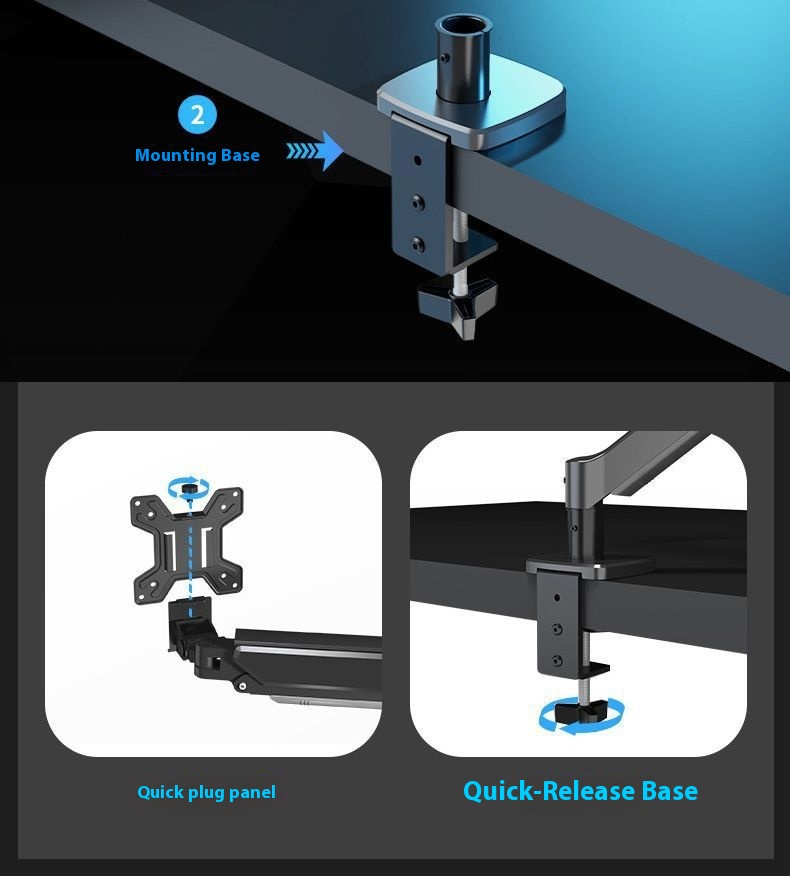 2
Mounting Base

Quick plug panel

Quick-Release Base