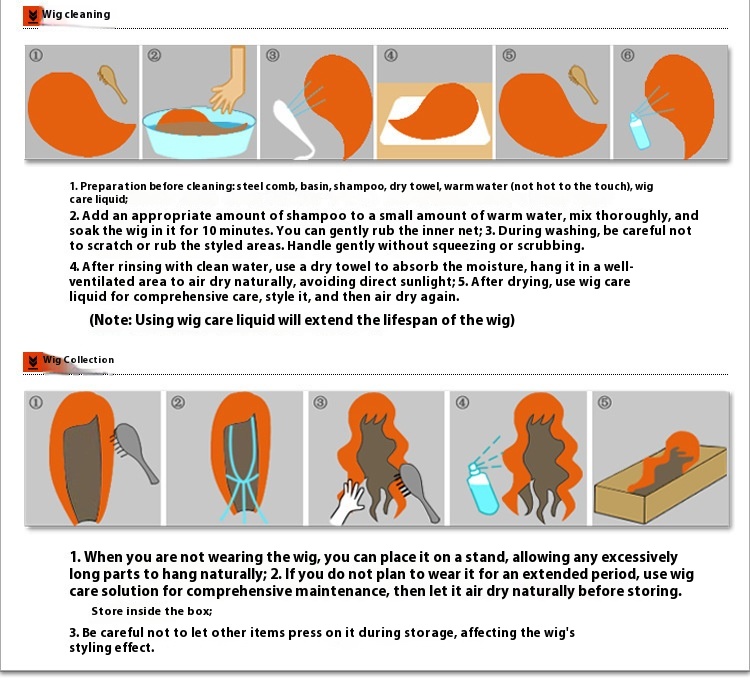 Wig cleaning

①
②
③
④
⑤
⑥

1. Preparation before cleaning: steel comb, basin, shampoo, dry towel, warm water (not hot to the touch), wig care liquid;

2. Add an appropriate amount of shampoo to a small amount of warm water, mix thoroughly, and soak the wig in it for 10 minutes. You can gently rub the inner net; 3. During washing, be careful not to scratch or rub the styled areas. Handle gently without squeezing or scrubbing.

4. After rinsing with clean water, use a dry towel to absorb the moisture, hang it in a well-ventilated area to air dry naturally, avoiding direct sunlight; 5. After drying, use wig care liquid for comprehensive care, style it, and then air dry again.

(Note: Using wig care liquid will extend the lifespan of the wig)

Wig Collection

①
②
③
④
⑤

1. When you are not wearing the wig, you can place it on a stand, allowing any excessively long parts to hang naturally; 2. If you do not plan to wear it for an extended period, use wig care solution for comprehensive maintenance, then let it air dry naturally before storing.

Store inside the box;

3. Be careful not to let other items press on it during storage, affecting the wig's styling effect.