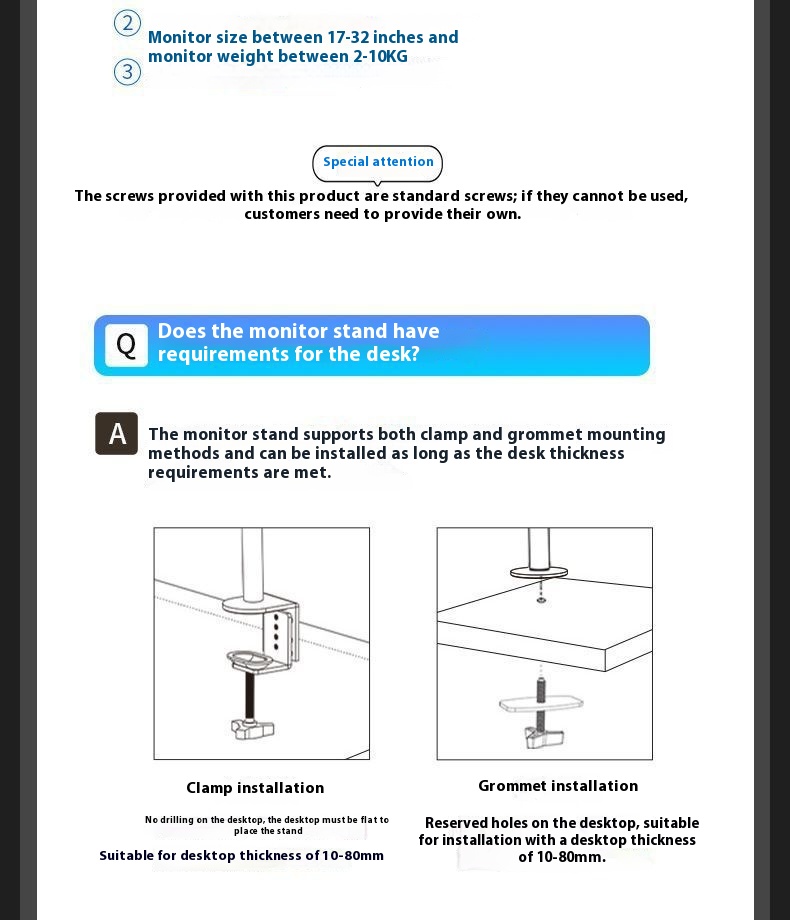 ②
Monitor size between 17-32 inches and monitor weight between 2-10KG
③

Special attention

The screws provided with this product are standard screws; if they cannot be used, customers need to provide their own.

Q Does the monitor stand have requirements for the desk?

A The monitor stand supports both clamp and grommet mounting methods and can be installed as long as the desk thickness requirements are met.

Clamp installation

No drilling on the desktop, the desktop must be flat to place the stand

Suitable for desktop thickness of 10-80mm

Grommet installation

Reserved holes on the desktop, suitable for installation with a desktop thickness of 10-80mm.