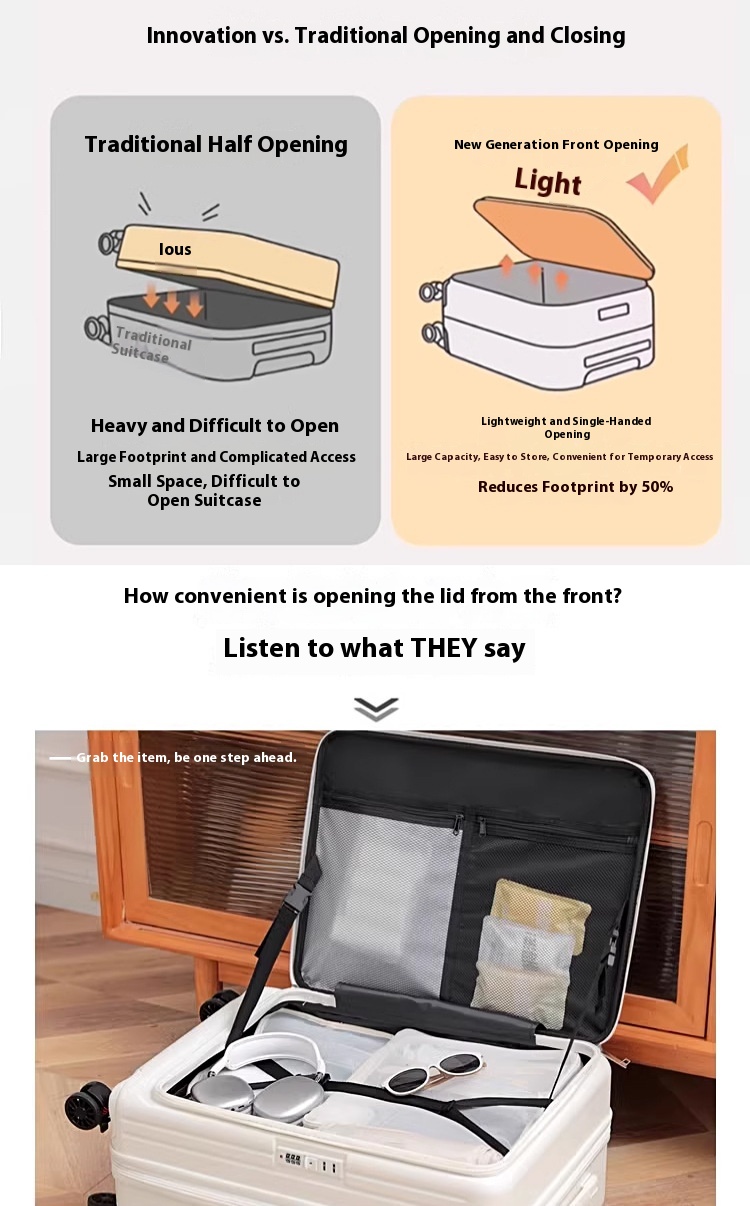 Innovation vs. Traditional Opening and Closing

Traditional Half Opening

Ious

Traditional Suitcase

Heavy and Difficult to Open

Large Footprint and Complicated Access

Small Space, Difficult to Open Suitcase

New Generation Front Opening

Light

Lightweight and Single-Handed Opening

Large Capacity, Easy to Store, Convenient for Temporary Access

Reduces Footprint by 50%

How convenient is opening the lid from the front?

Listen to what THEY say

Grab the item, be one step ahead.