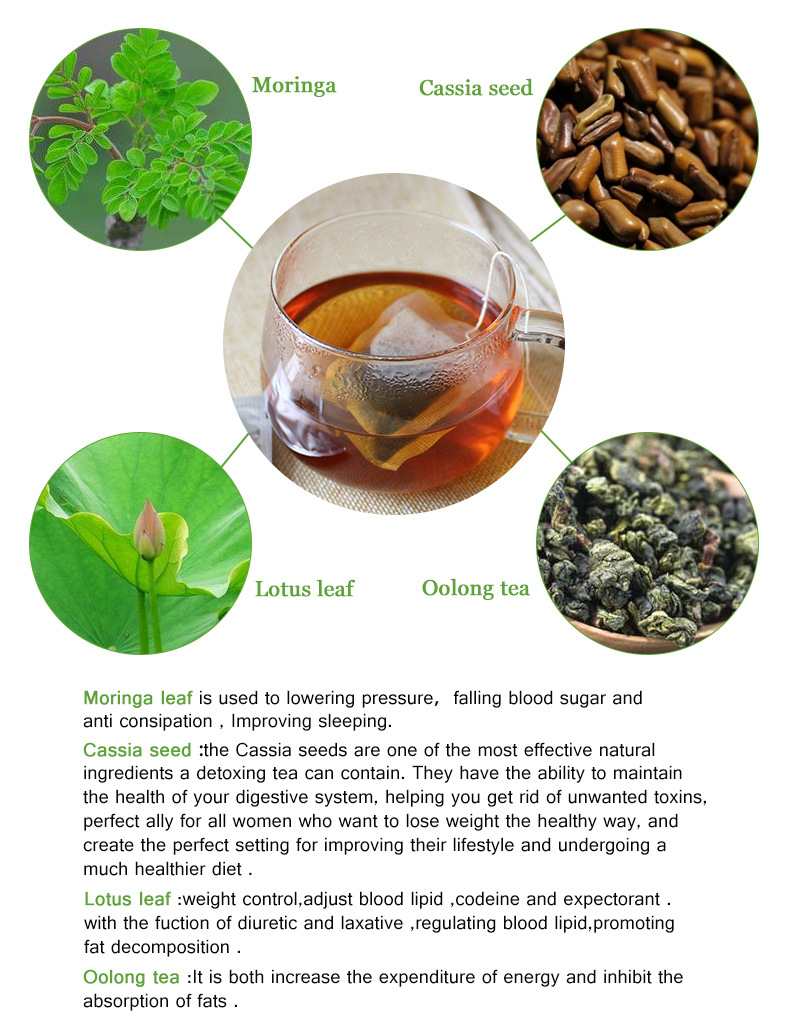 Moringa

Cassia seed

Lotus leaf

Oolong tea

Moringa leaf is used to lowering pressure， falling blood sugar and anti consipation , Improving sleeping.

Cassia seed :the Cassia seeds are one of the most effective natural ingredients a detoxing tea can contain. They have the ability to maintain the health of your digestive system, helping you get rid of unwanted toxins, perfect ally for all women who want to lose weight the healthy way, and create the perfect setting for improving their lifestyle and undergoing a much healthier diet .

Lotus leaf :weight control,adjust blood lipid ,codeine and expectorant . with the fuction of diuretic and laxative ,regulating blood lipid,promoting fat decomposition .

Oolong tea :It is both increase the expenditure of energy and inhibit the absorption of fats .