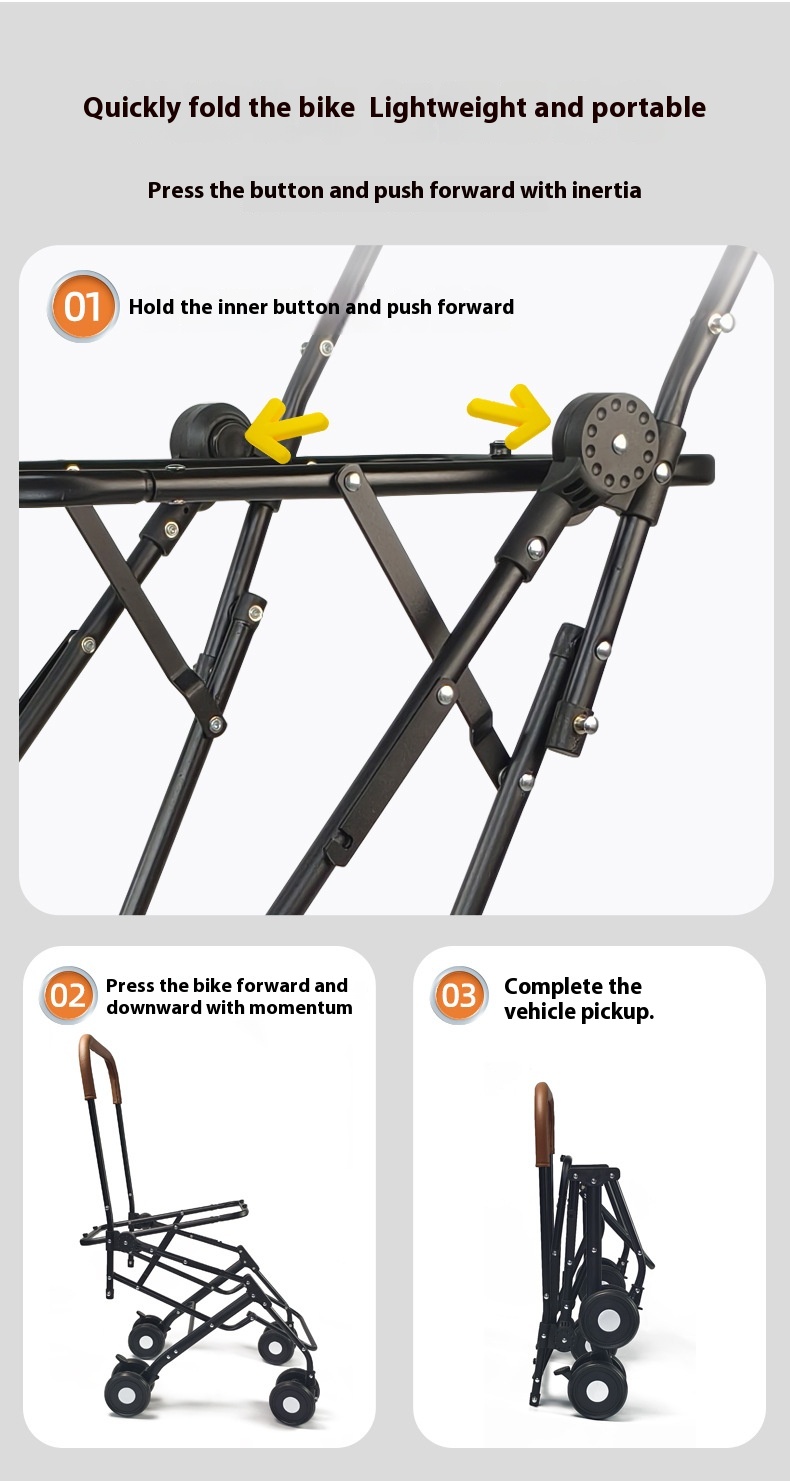 Quickly fold the bike  Lightweight and portable

Press the button and push forward with inertia

01 Hold the inner button and push forward

02 Press the bike forward and downward with momentum

03 Complete the vehicle pickup.