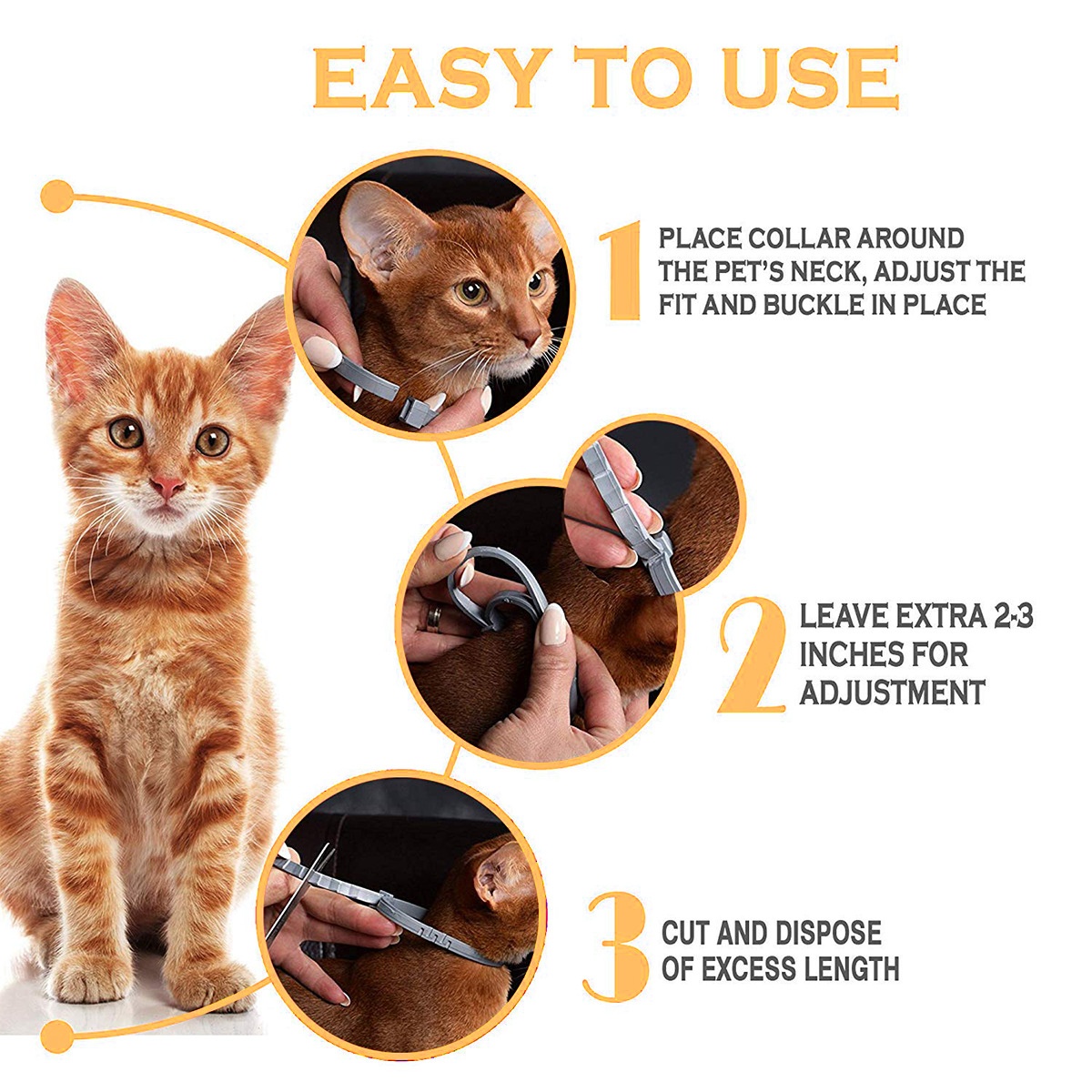 EASY TO USE

1 PLACE COLLAR AROUND THE PET'S NECK, ADJUST THE FIT AND BUCKLE IN PLACE

2 LEAVE EXTRA 2-3 INCHES FOR ADJUSTMENT

3 CUT AND DISPOSE OF EXCESS LENGTH