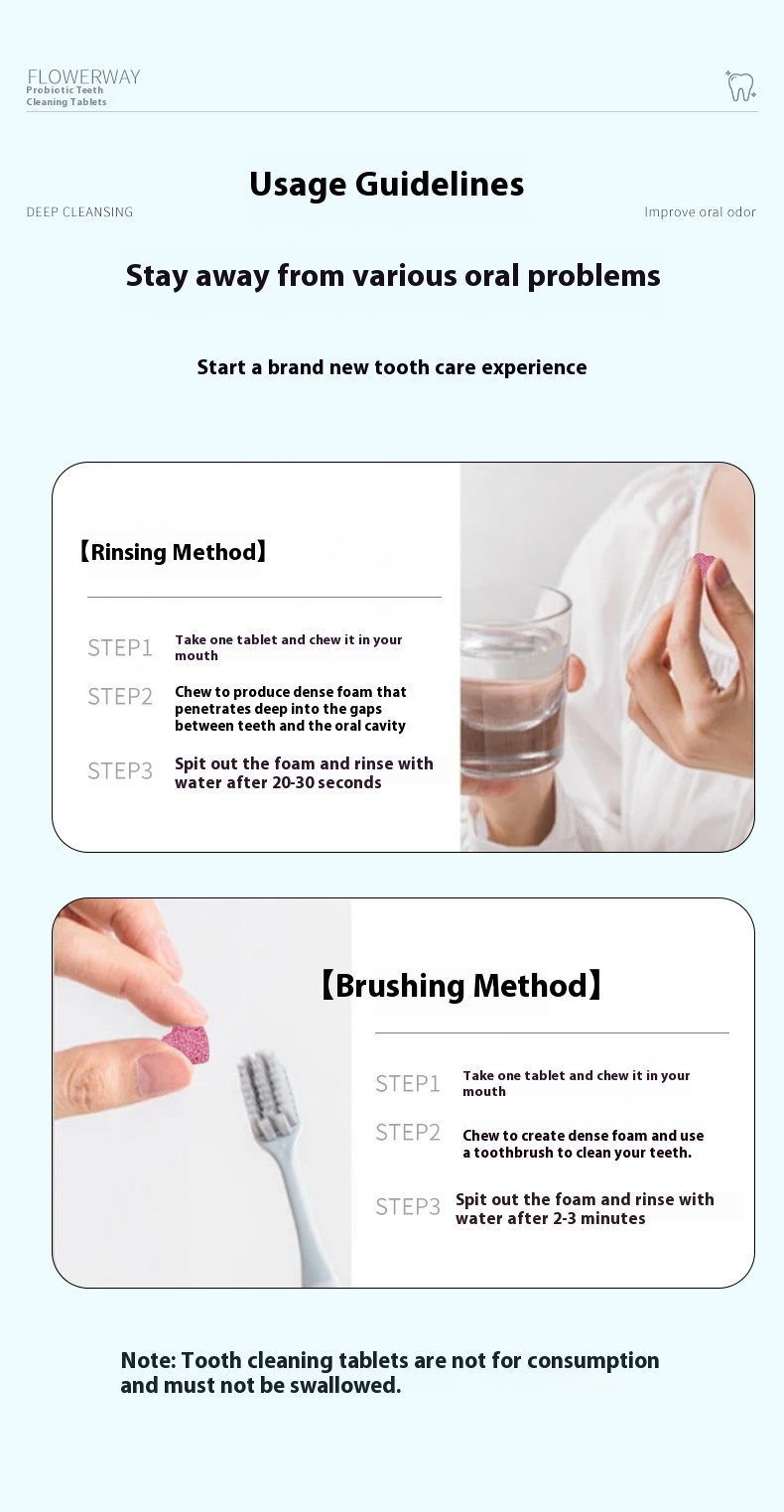 FLOWERWAY
Probiotic Teeth
Cleaning Tablets

Usage Guidelines
DEEP CLEANSING
Improve oral odor

Stay away from various oral problems

Start a brand new tooth care experience

【Rinsing Method】

STEP1 Take one tablet and chew it in your mouth

STEP2 Chew to produce dense foam that penetrates deep into the gaps between teeth and the oral cavity

STEP3 Spit out the foam and rinse with water after 20-30 seconds

【Brushing Method】

STEP1 Take one tablet and chew it in your mouth

STEP2 Chew to create dense foam and use a toothbrush to clean your teeth.

STEP3 Spit out the foam and rinse with water after 2-3 minutes

Note: Tooth cleaning tablets are not for consumption and must not be swallowed.