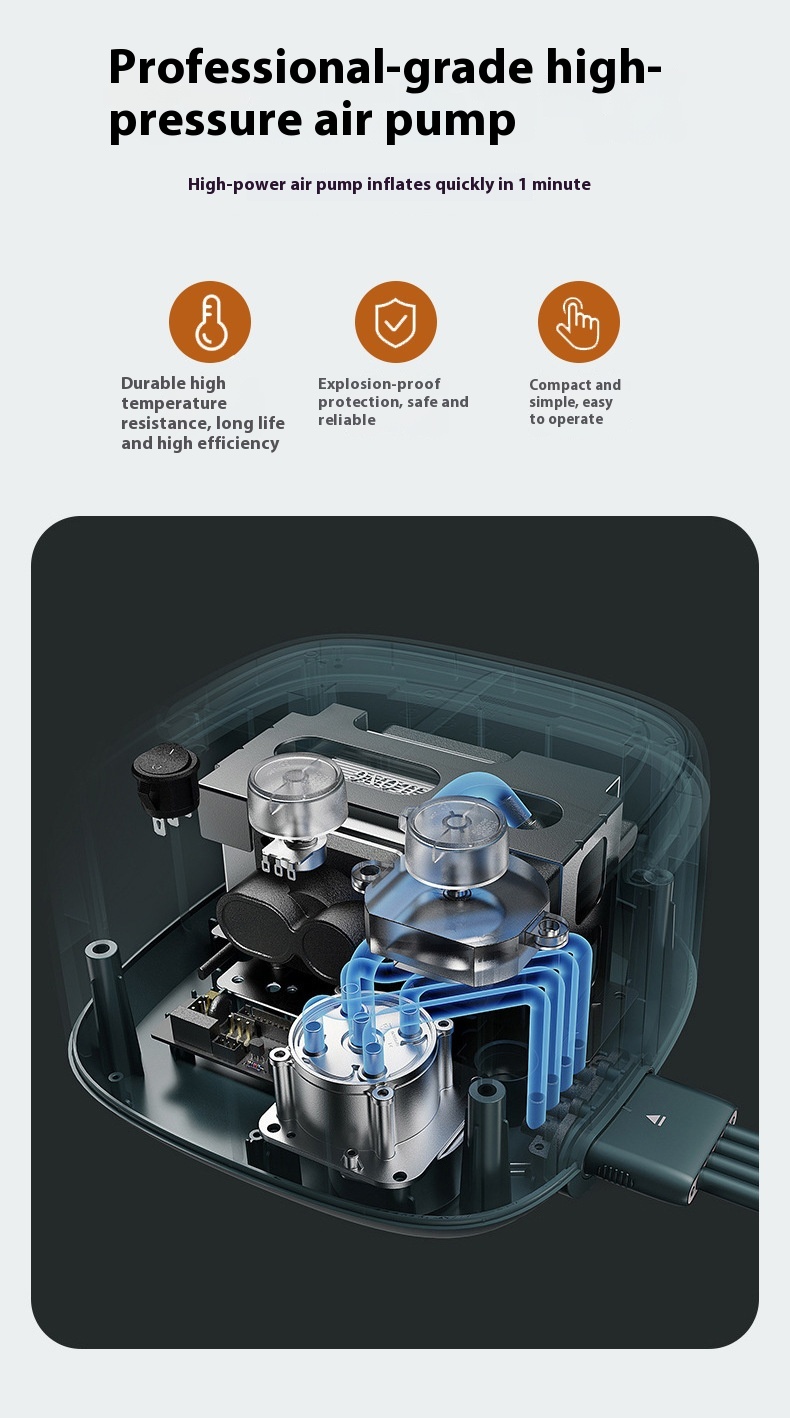 Professional-grade high-pressure air pump

High-power air pump inflates quickly in 1 minute

Durable high temperature resistance, long life and high efficiency

Explosion-proof protection, safe and reliable

Compact and simple, easy to operate