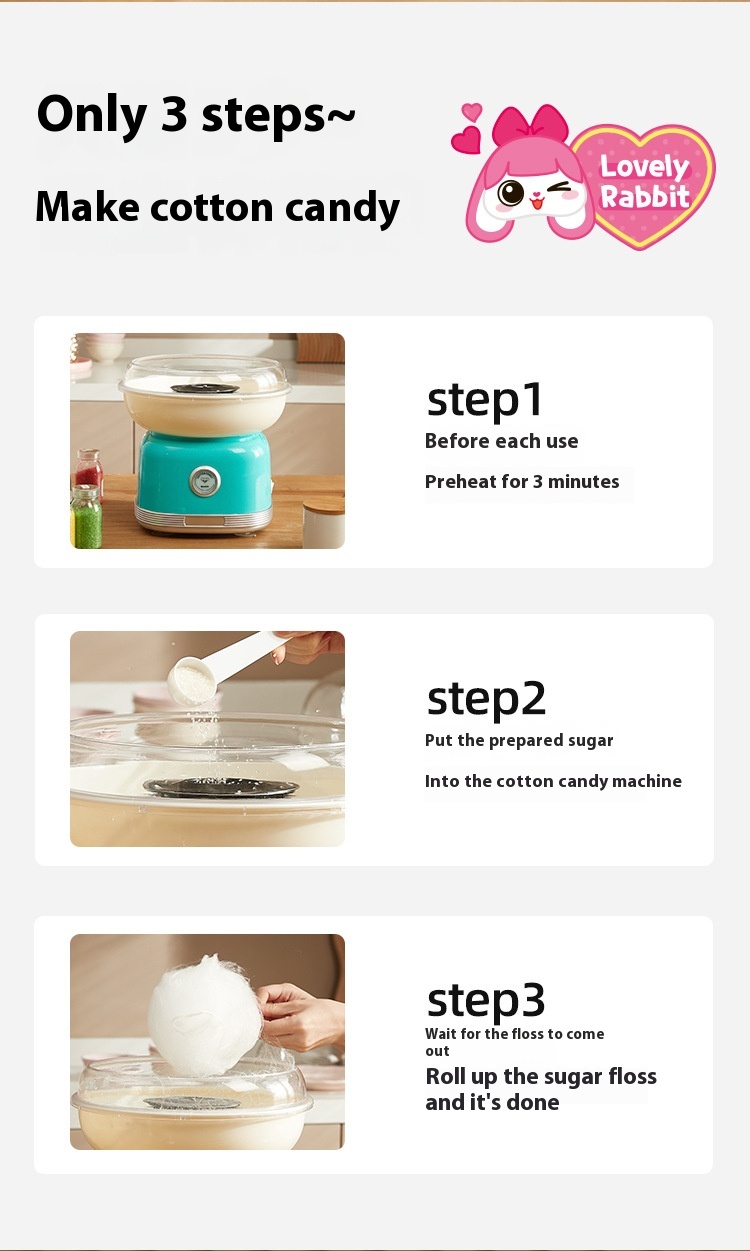 Only 3 steps~

Make cotton candy

Lovely Rabbit

step1
Before each use
Preheat for 3 minutes

step2
Put the prepared sugar
Into the cotton candy machine

step3
Wait for the floss to come out
Roll up the sugar floss and it's done