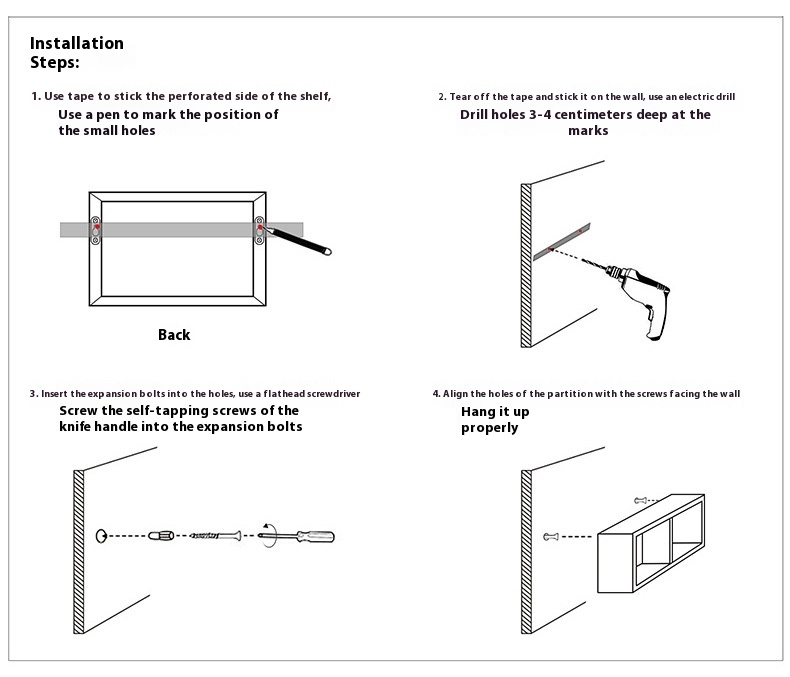 Installation Steps:

1. Use tape to stick the perforated side of the shelf,
Use a pen to mark the position of the small holes

Back

2. Tear off the tape and stick it on the wall, use an electric drill
Drill holes 3-4 centimeters deep at the marks

3. Insert the expansion bolts into the holes, use a flathead screwdriver
Screw the self-tapping screws of the knife handle into the expansion bolts

4. Align the holes of the partition with the screws facing the wall
Hang it up properly