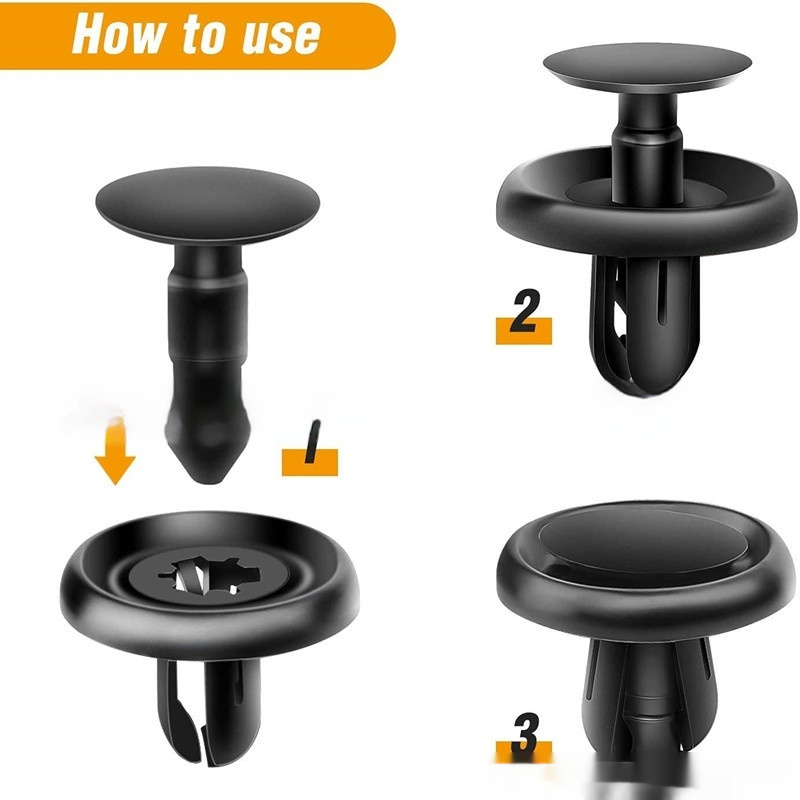 How to use

1

2

3