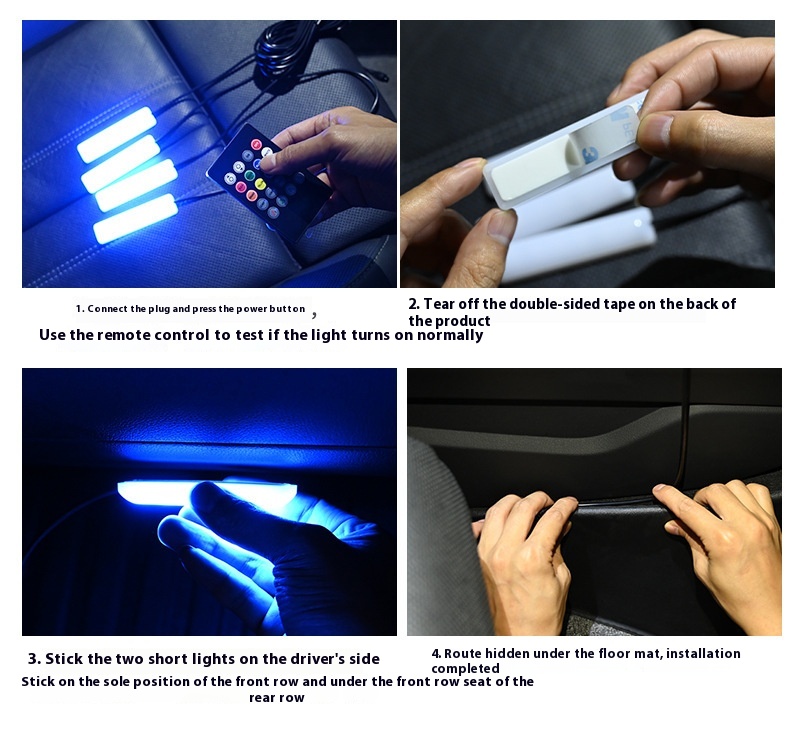 1. Connect the plug and press the power button ,

Use the remote control to test if the light turns on normally

2. Tear off the double-sided tape on the back of the product

3. Stick the two short lights on the driver's side

Stick on the sole position of the front row and under the front row seat of the rear row

4. Route hidden under the floor mat, installation completed