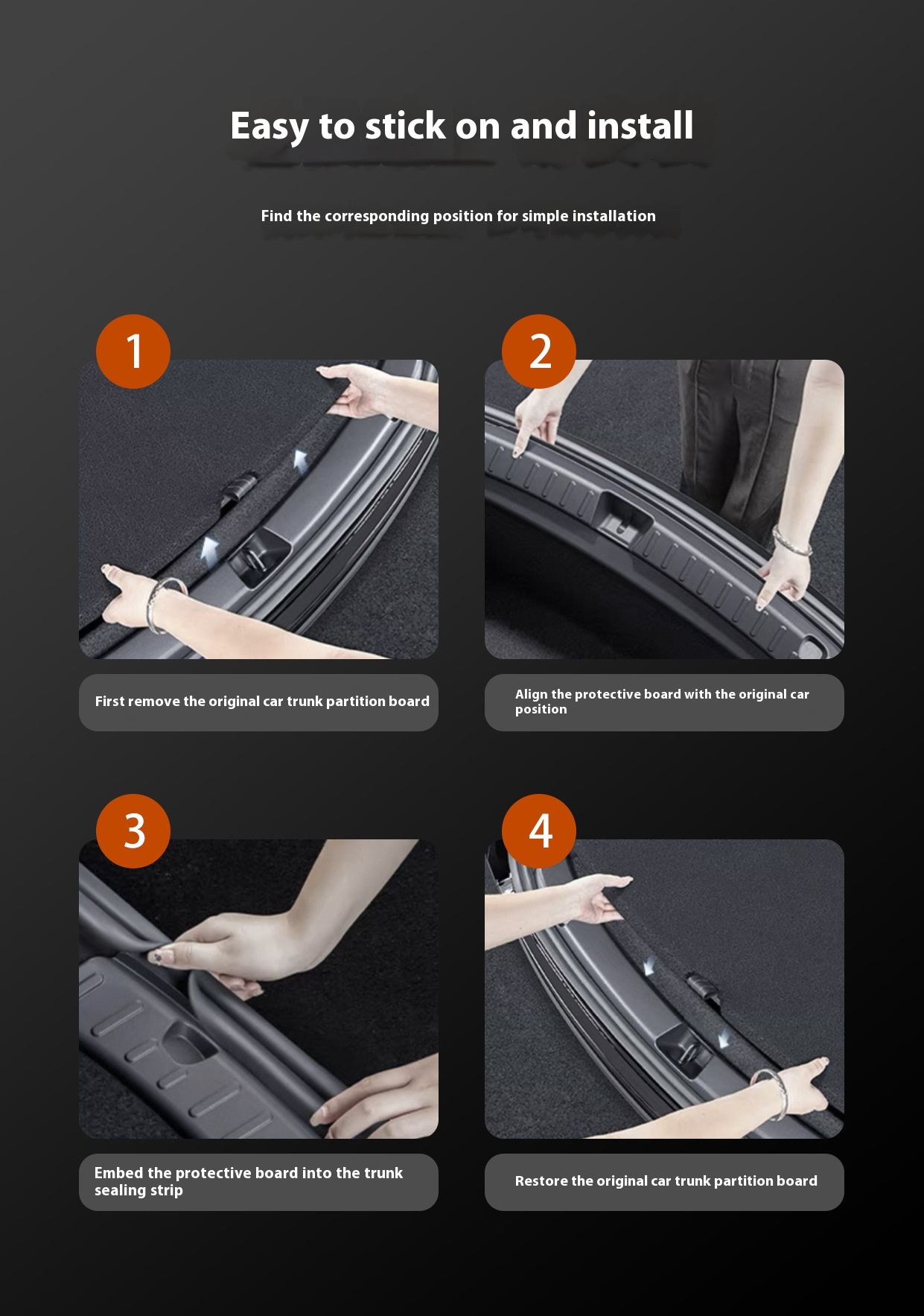 Easy to stick on and install

Find the corresponding position for simple installation

1

First remove the original car trunk partition board

2

Align the protective board with the original car position

3

Embed the protective board into the trunk sealing strip

4

Restore the original car trunk partition board