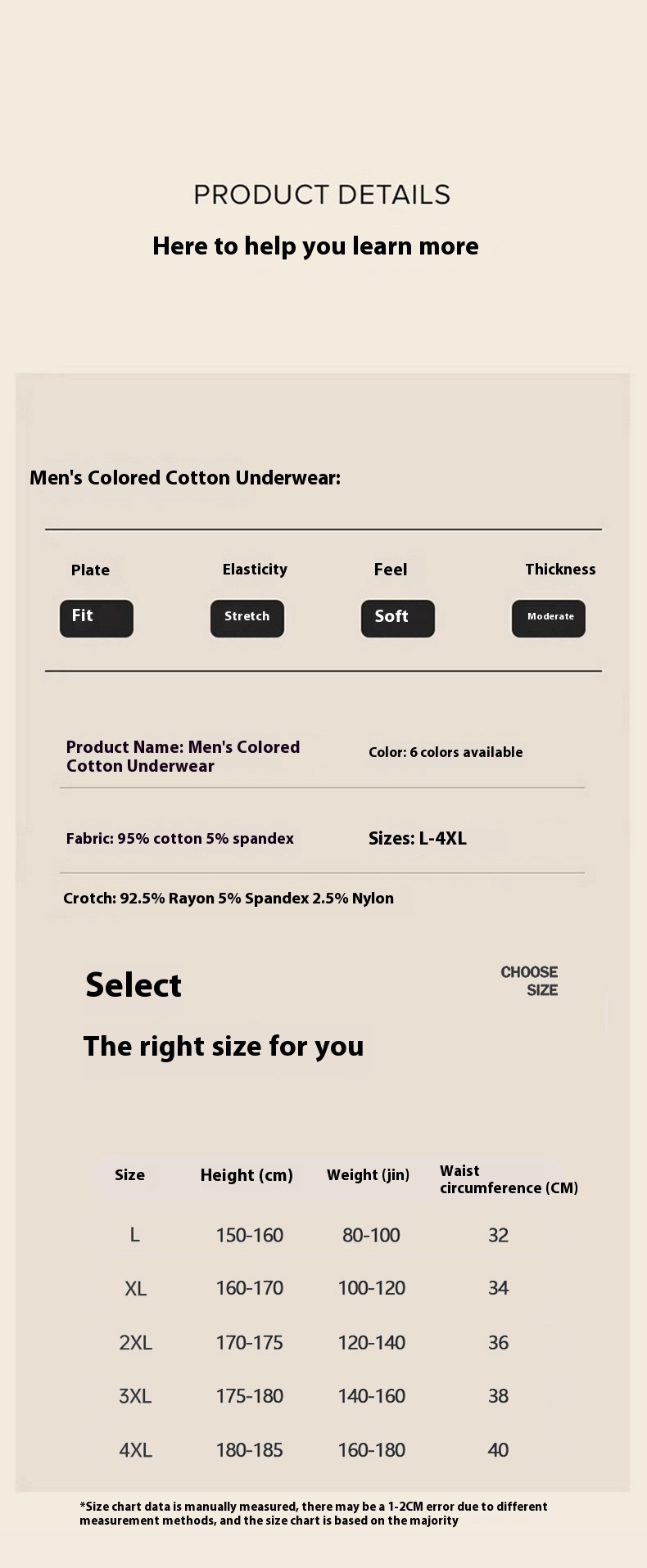 PRODUCT DETAILS

Here to help you learn more

Men's Colored Cotton Underwear:

Plate
Fit

Elasticity
Stretch

Feel
Soft

Thickness
Moderate

Product Name: Men's Colored Cotton Underwear

Color: 6 colors available

Fabric: 95% cotton 5% spandex

Sizes: L-4XL

Crotch: 92.5% Rayon 5% Spandex 2.5% Nylon

Select

CHOOSE SIZE

The right size for you

| Size | Height (cm) | Weight (jin) | Waist circumference (CM) |
|---|---|---|---|
| L | 150-160 | 80-100 | 32 |
| XL | 160-170 | 100-120 | 34 |
| 2XL | 170-175 | 120-140 | 36 |
| 3XL | 175-180 | 140-160 | 38 |
| 4XL | 180-185 | 160-180 | 40 |

*Size chart data is manually measured, there may be a 1-2CM error due to different measurement methods, and the size chart is based on the majority