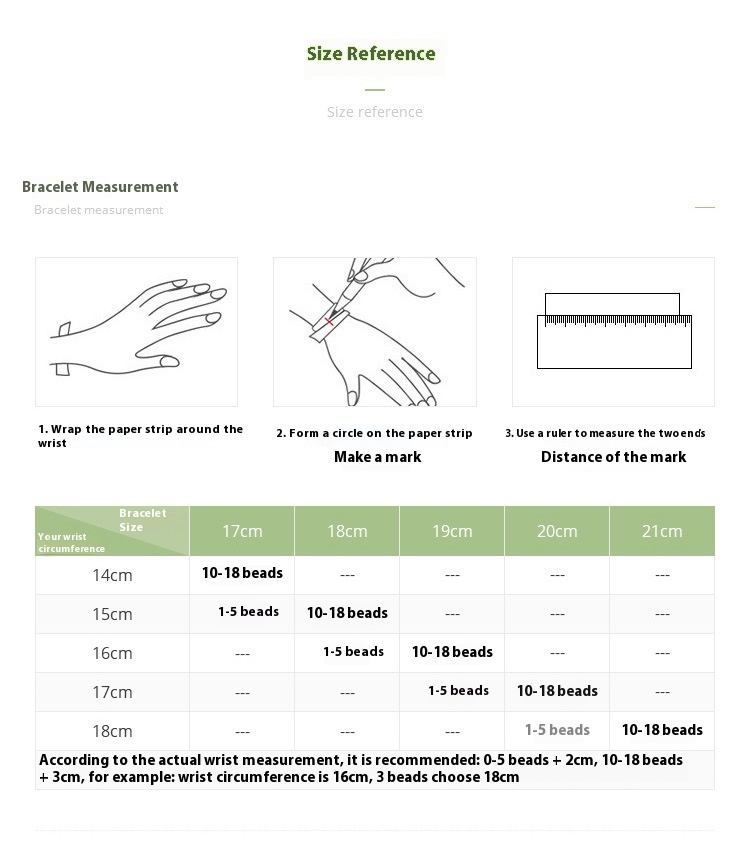 Size Reference

Size reference

Bracelet Measurement

Bracelet measurement

1. Wrap the paper strip around the wrist

2. Form a circle on the paper strip

Make a mark

3. Use a ruler to measure the two ends

Distance of the mark

| Bracelet Size / Your wrist circumference | 17cm | 18cm | 19cm | 20cm | 21cm |
|---|---|---|---|---|---|
| 14cm | 10-18 beads | --- | --- | --- | --- |
| 15cm | 1-5 beads | 10-18 beads | --- | --- | --- |
| 16cm | --- | 1-5 beads | 10-18 beads | --- | --- |
| 17cm | --- | --- | 1-5 beads | 10-18 beads | --- |
| 18cm | --- | --- | --- | 1-5 beads | 10-18 beads |

According to the actual wrist measurement, it is recommended: 0-5 beads + 2cm, 10-18 beads + 3cm, for example: wrist circumference is 16cm, 3 beads choose 18cm