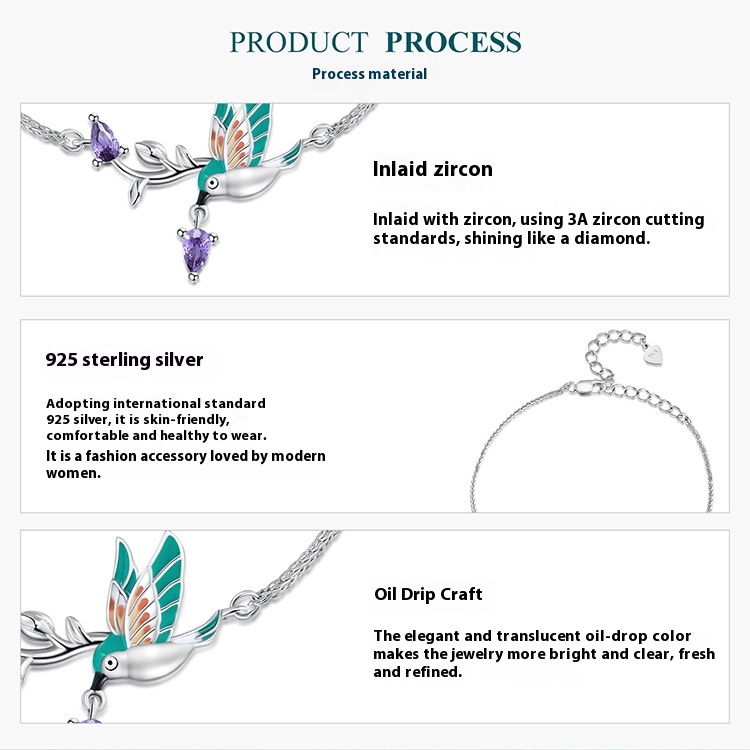 PRODUCT PROCESS
Process material

Inlaid zircon

Inlaid with zircon, using 3A zircon cutting standards, shining like a diamond.

925 sterling silver

Adopting international standard 925 silver, it is skin-friendly, comfortable and healthy to wear.
It is a fashion accessory loved by modern women.

Oil Drip Craft

The elegant and translucent oil-drop color makes the jewelry more bright and clear, fresh and refined.