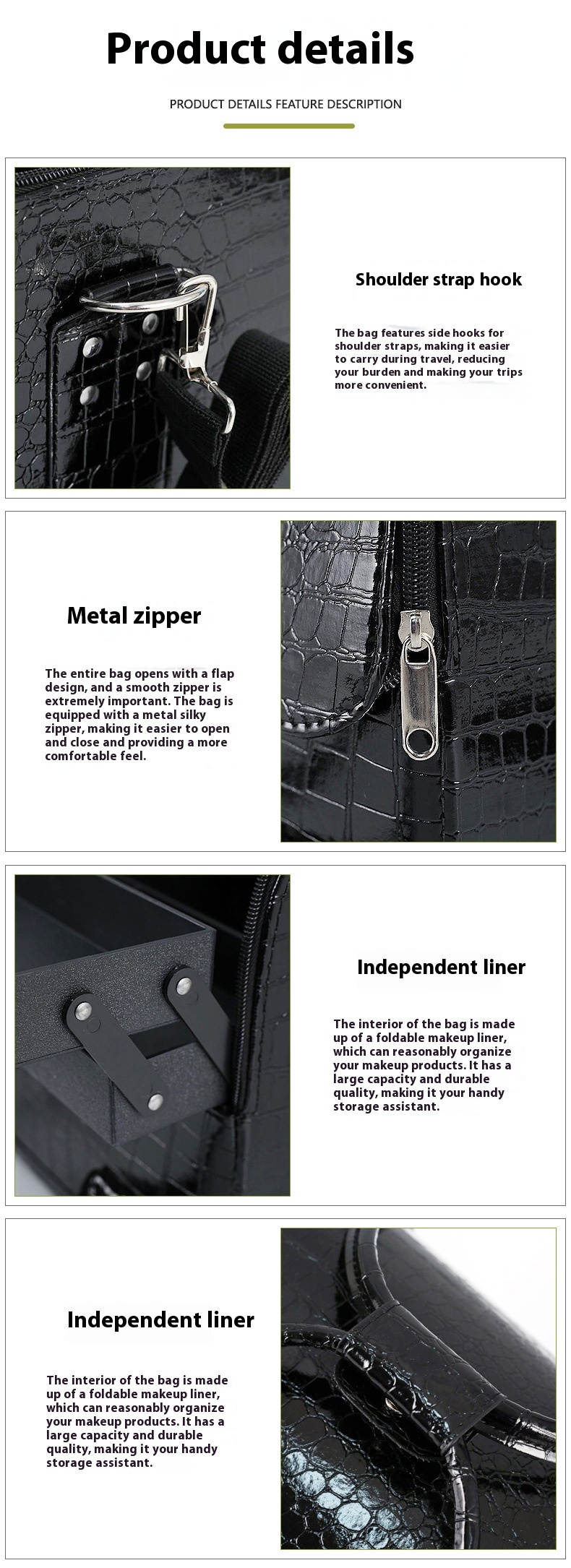 Product details

PRODUCT DETAILS FEATURE DESCRIPTION

Shoulder strap hook

The bag features side hooks for shoulder straps, making it easier to carry during travel, reducing your burden and making your trips more convenient.

Metal zipper

The entire bag opens with a flap design, and a smooth zipper is extremely important. The bag is equipped with a metal silky zipper, making it easier to open and close and providing a more comfortable feel.

Independent liner

The interior of the bag is made up of a foldable makeup liner, which can reasonably organize your makeup products. It has a large capacity and durable quality, making it your handy storage assistant.

Independent liner

The interior of the bag is made up of a foldable makeup liner, which can reasonably organize your makeup products. It has a large capacity and durable quality, making it your handy storage assistant.