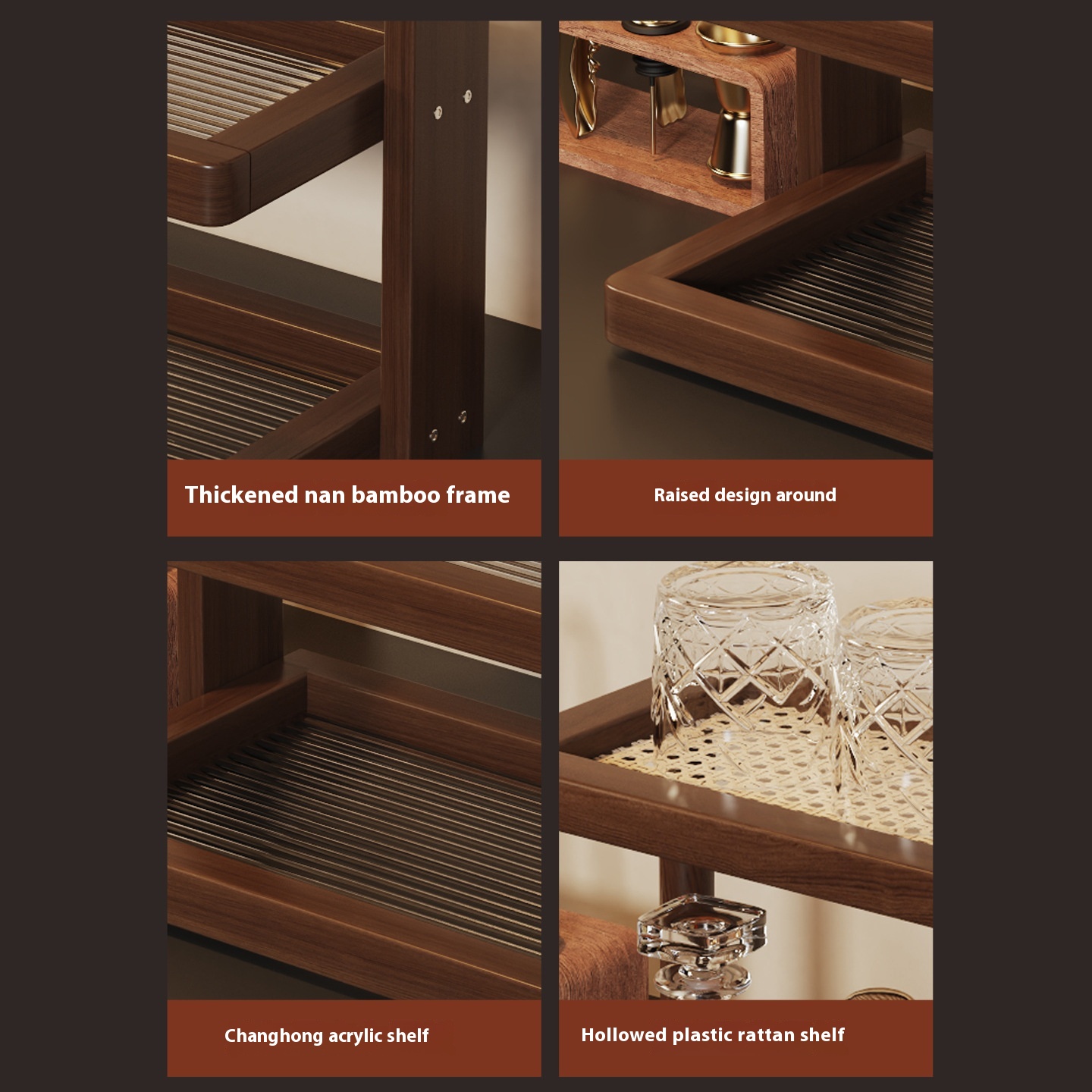 Thickened nan bamboo frame

Raised design around

Changhong acrylic shelf

Hollowed plastic rattan shelf