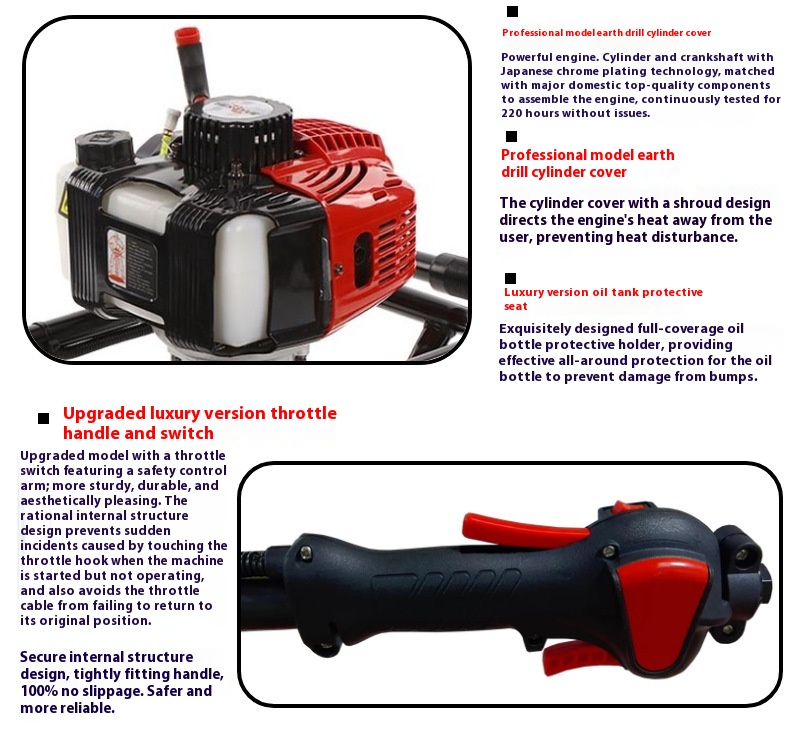 Professional model earth drill cylinder cover

Powerful engine. Cylinder and crankshaft with Japanese chrome plating technology, matched with major domestic top-quality components to assemble the engine, continuously tested for 220 hours without issues.

Professional model earth drill cylinder cover

The cylinder cover with a shroud design directs the engine's heat away from the user, preventing heat disturbance.

Luxury version oil tank protective seat

Exquisitely designed full-coverage oil bottle protective holder, providing effective all-around protection for the oil bottle to prevent damage from bumps.

Upgraded luxury version throttle handle and switch

Upgraded model with a throttle switch featuring a safety control arm; more sturdy, durable, and aesthetically pleasing. The rational internal structure design prevents sudden incidents caused by touching the throttle hook when the machine is started but not operating, and also avoids the throttle cable from failing to return to its original position.

Secure internal structure design, tightly fitting handle, 100% no slippage. Safer and more reliable.