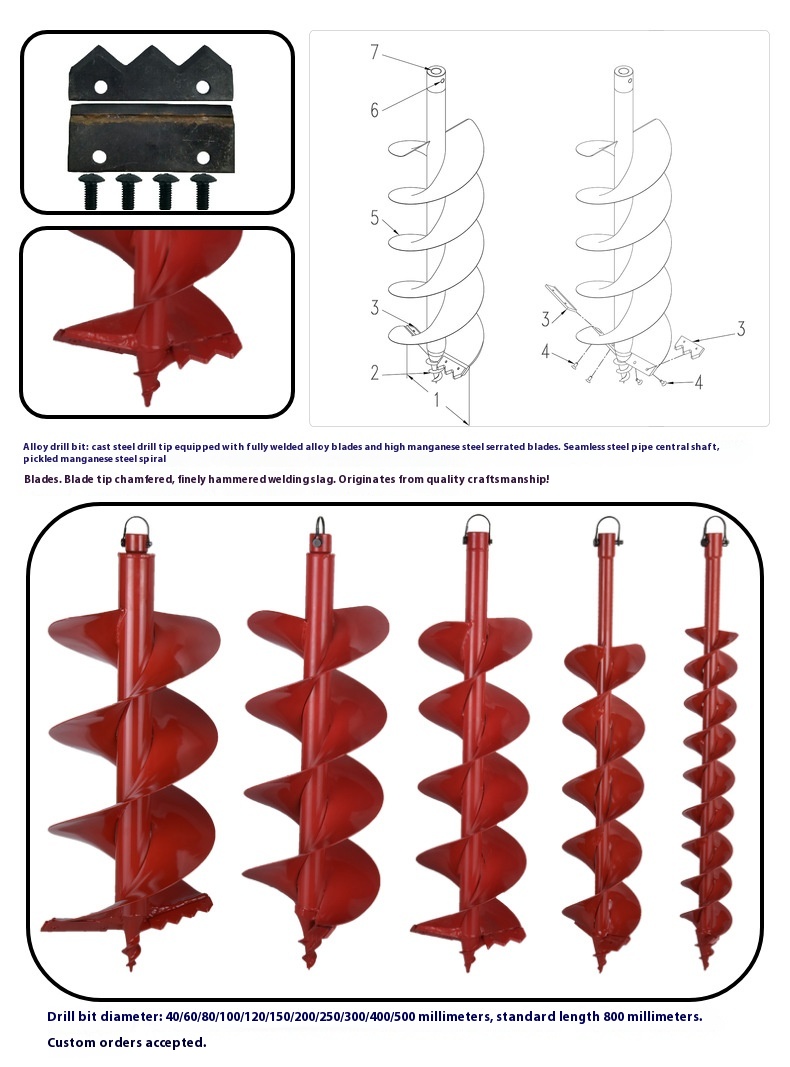 7
6
5
3
2
1
3
4
3
4

Alloy drill bit: cast steel drill tip equipped with fully welded alloy blades and high manganese steel serrated blades. Seamless steel pipe central shaft, pickled manganese steel spiral

Blades. Blade tip chamfered, finely hammered welding slag. Originates from quality craftsmanship!

Drill bit diameter: 40/60/80/100/120/150/200/250/300/400/500 millimeters, standard length 800 millimeters.

Custom orders accepted.