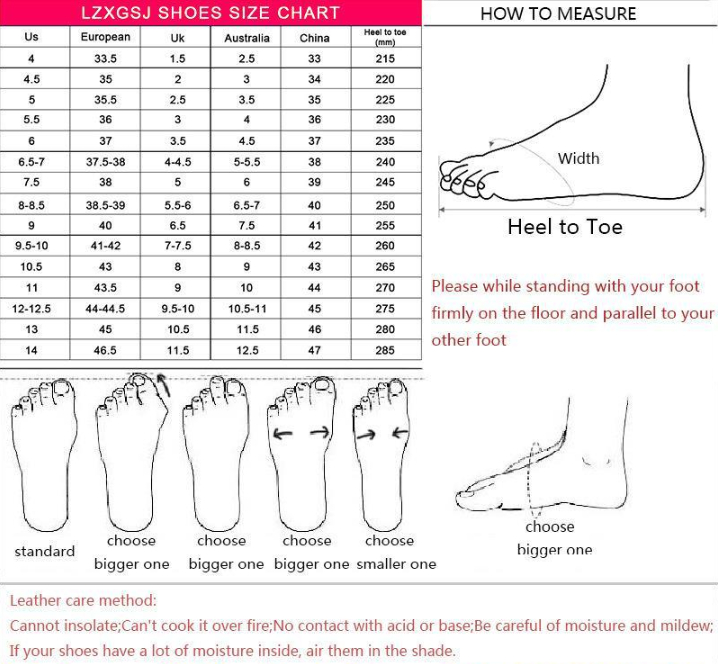 LZXGSJ SHOES SIZE CHART

| Us | European | Uk | Australia | China | Heel to toe (mm) |
|---|---|---|---|---|---|
| 4 | 33.5 | 1.5 | 2.5 | 33 | 215 |
| 4.5 | 35 | 2 | 3 | 34 | 220 |
| 5 | 35.5 | 2.5 | 3.5 | 35 | 225 |
| 5.5 | 36 | 3 | 4 | 36 | 230 |
| 6 | 37 | 3.5 | 4.5 | 37 | 235 |
| 6.5-7 | 37.5-38 | 4-4.5 | 5-5.5 | 38 | 240 |
| 7.5 | 38 | 5 | 6 | 39 | 245 |
| 8-8.5 | 38.5-39 | 5.5-6 | 6.5-7 | 40 | 250 |
| 9 | 40 | 6.5 | 7.5 | 41 | 255 |
| 9.5-10 | 41-42 | 7-7.5 | 8-8.5 | 42 | 260 |
| 10.5 | 43 | 8 | 9 | 43 | 265 |
| 11 | 43.5 | 9 | 10 | 44 | 270 |
| 12-12.5 | 44-44.5 | 9.5-10 | 10.5-11 | 45 | 275 |
| 13 | 45 | 10.5 | 11.5 | 46 | 280 |
| 14 | 46.5 | 11.5 | 12.5 | 47 | 285 |

HOW TO MEASURE

Width

Heel to Toe

Please while standing with your foot firmly on the floor and parallel to your other foot

standard

choose bigger one

choose bigger one

choose bigger one

choose smaller one

choose bigger one

Leather care method:
Cannot insolate;Can't cook it over fire;No contact with acid or base;Be careful of moisture and mildew;
If your shoes have a lot of moisture inside, air them in the shade.