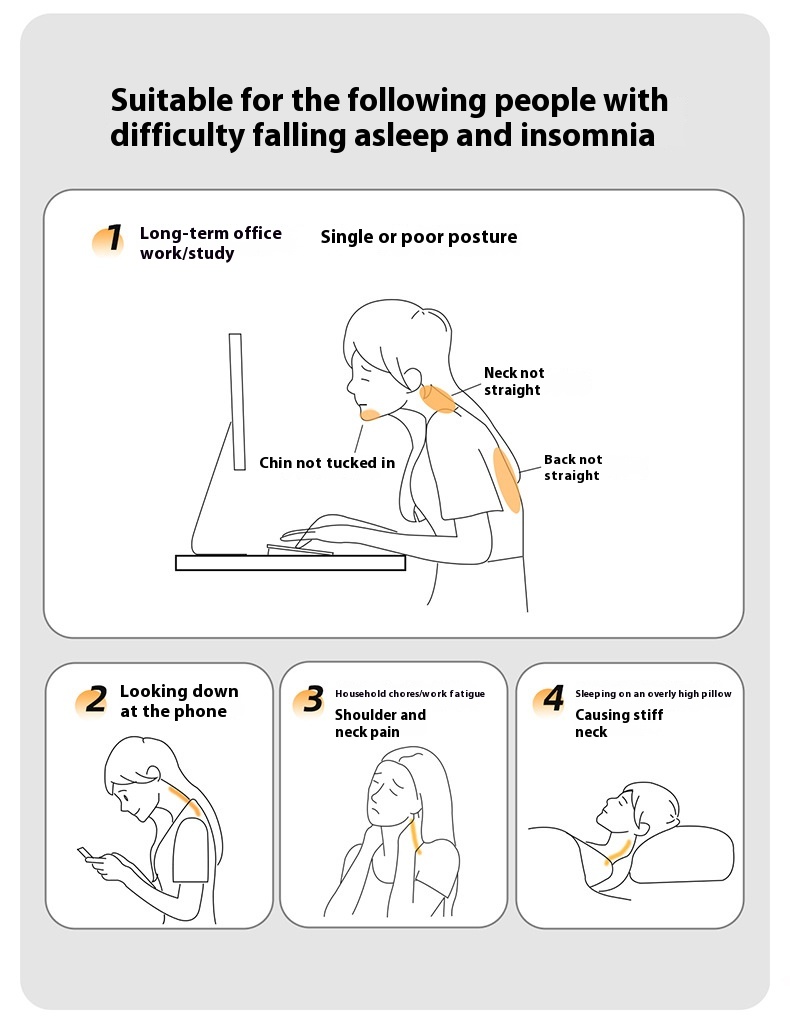 Suitable for the following people with difficulty falling asleep and insomnia

1 Long-term office work/study

Single or poor posture

Neck not straight

Chin not tucked in

Back not straight

2 Looking down at the phone

3 Household chores/work fatigue

Shoulder and neck pain

4 Sleeping on an overly high pillow

Causing stiff neck