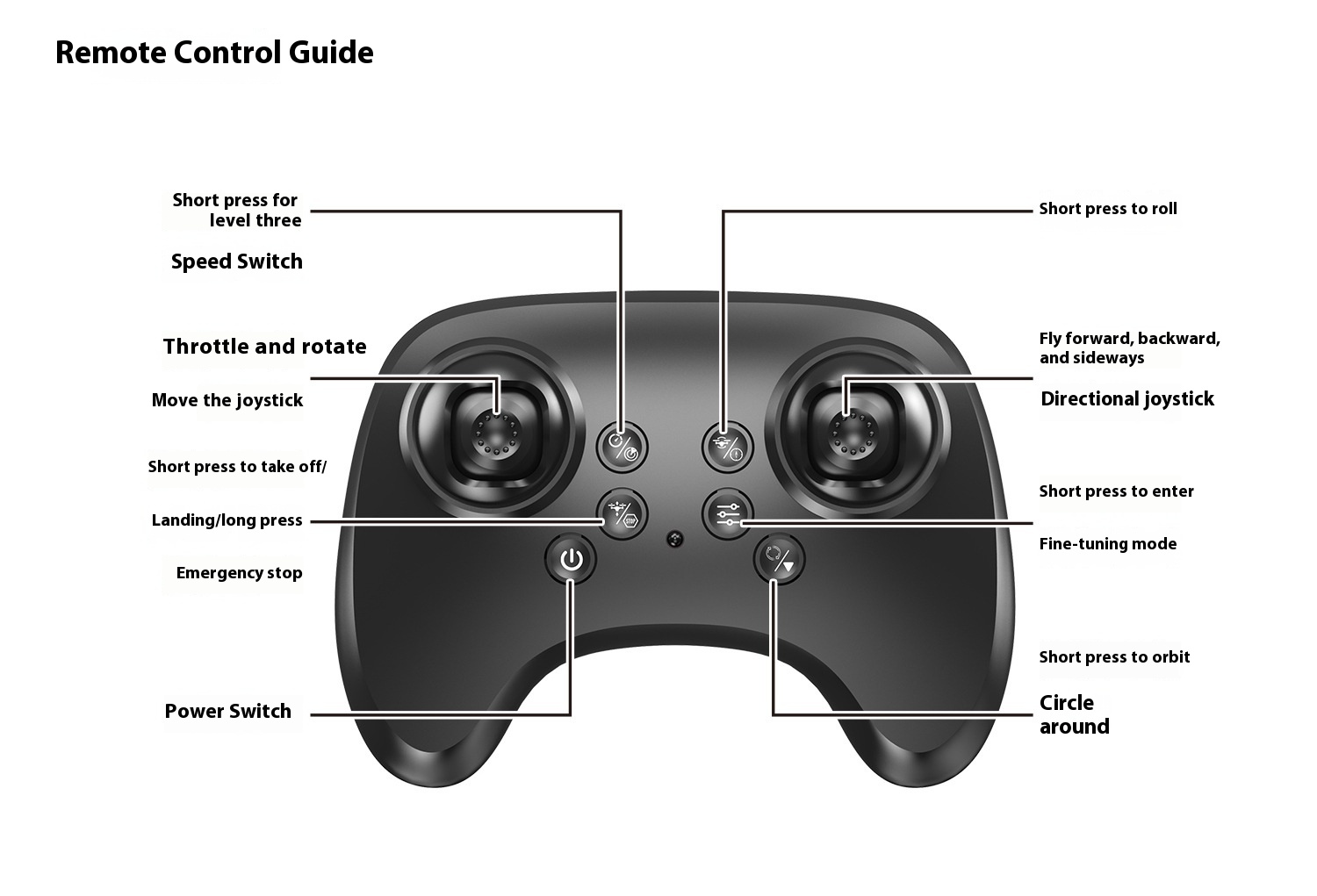 Remote Control Guide

Short press for level three

Speed Switch

Throttle and rotate

Move the joystick

Short press to take off/

Landing/long press

Emergency stop

Power Switch

Short press to roll

Fly forward, backward, and sideways

Directional joystick

Short press to enter

Fine-tuning mode

Short press to orbit

Circle around