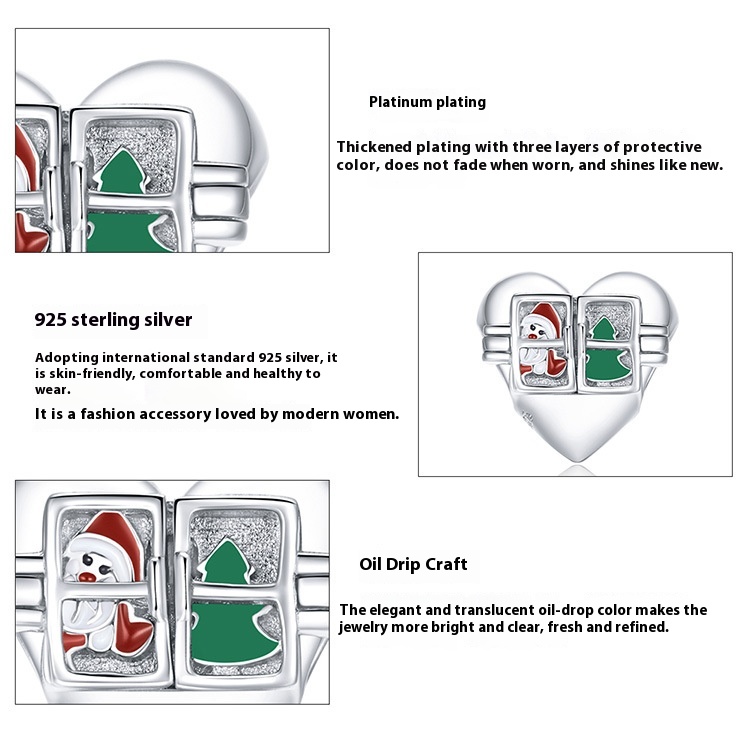 Platinum plating

Thickened plating with three layers of protective color, does not fade when worn, and shines like new.

925 sterling silver

Adopting international standard 925 silver, it is skin-friendly, comfortable and healthy to wear.

It is a fashion accessory loved by modern women.

Oil Drip Craft

The elegant and translucent oil-drop color makes the jewelry more bright and clear, fresh and refined.