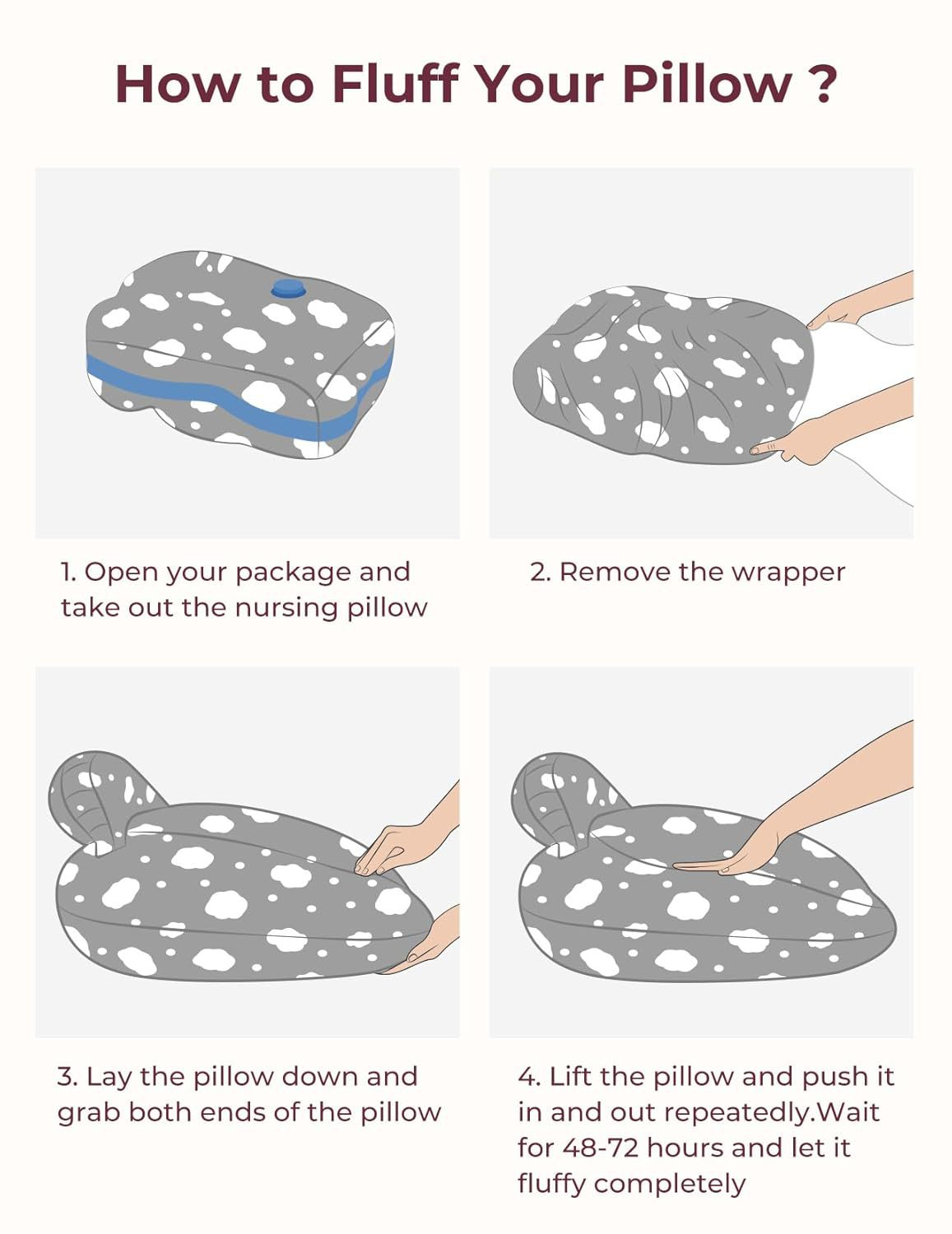 How to Fluff Your Pillow ?

1. Open your package and take out the nursing pillow

2. Remove the wrapper

3. Lay the pillow down and grab both ends of the pillow

4. Lift the pillow and push it in and out repeatedly.Wait for 48-72 hours and let it fluffy completely