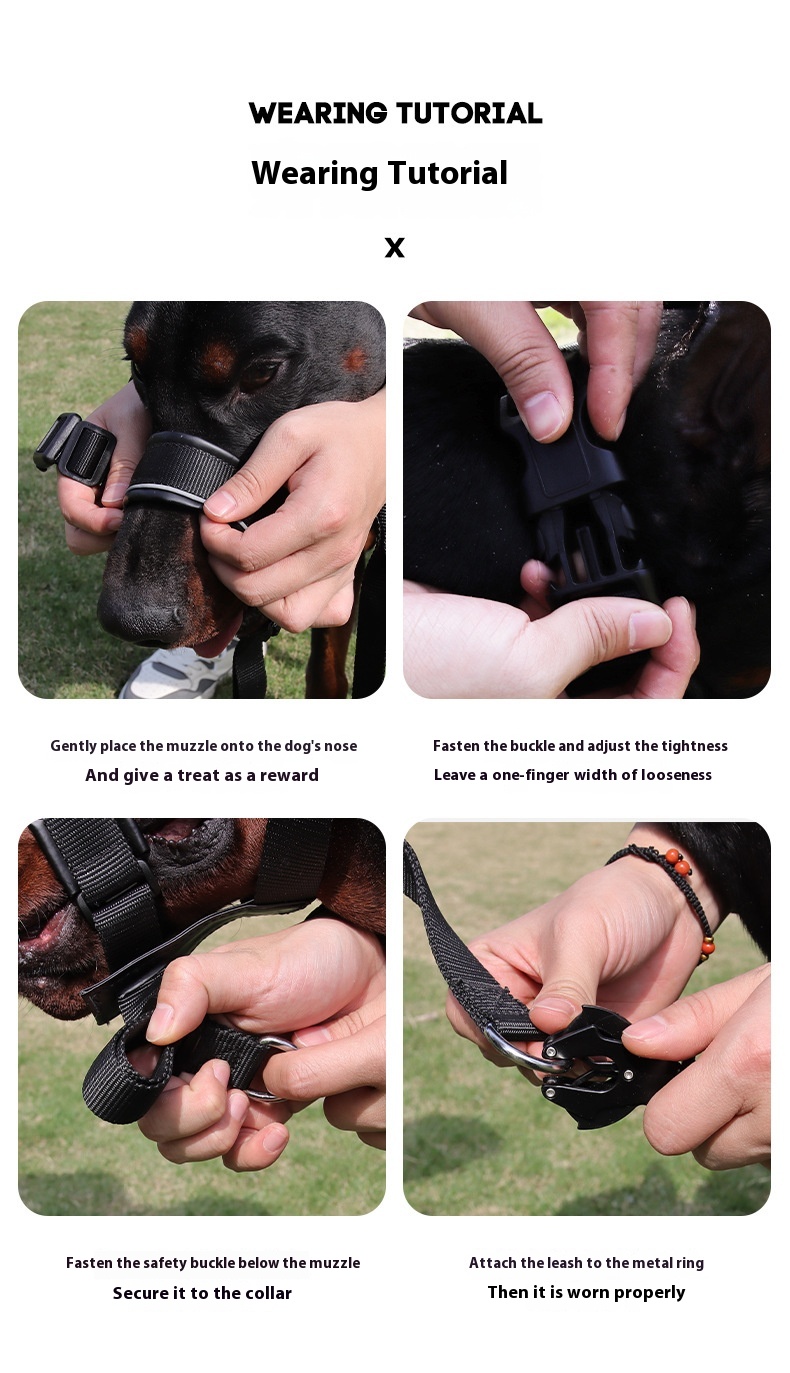 WEARING TUTORIAL

Wearing Tutorial

X

Gently place the muzzle onto the dog's nose
And give a treat as a reward

Fasten the buckle and adjust the tightness
Leave a one-finger width of looseness

Fasten the safety buckle below the muzzle
Secure it to the collar

Attach the leash to the metal ring
Then it is worn properly