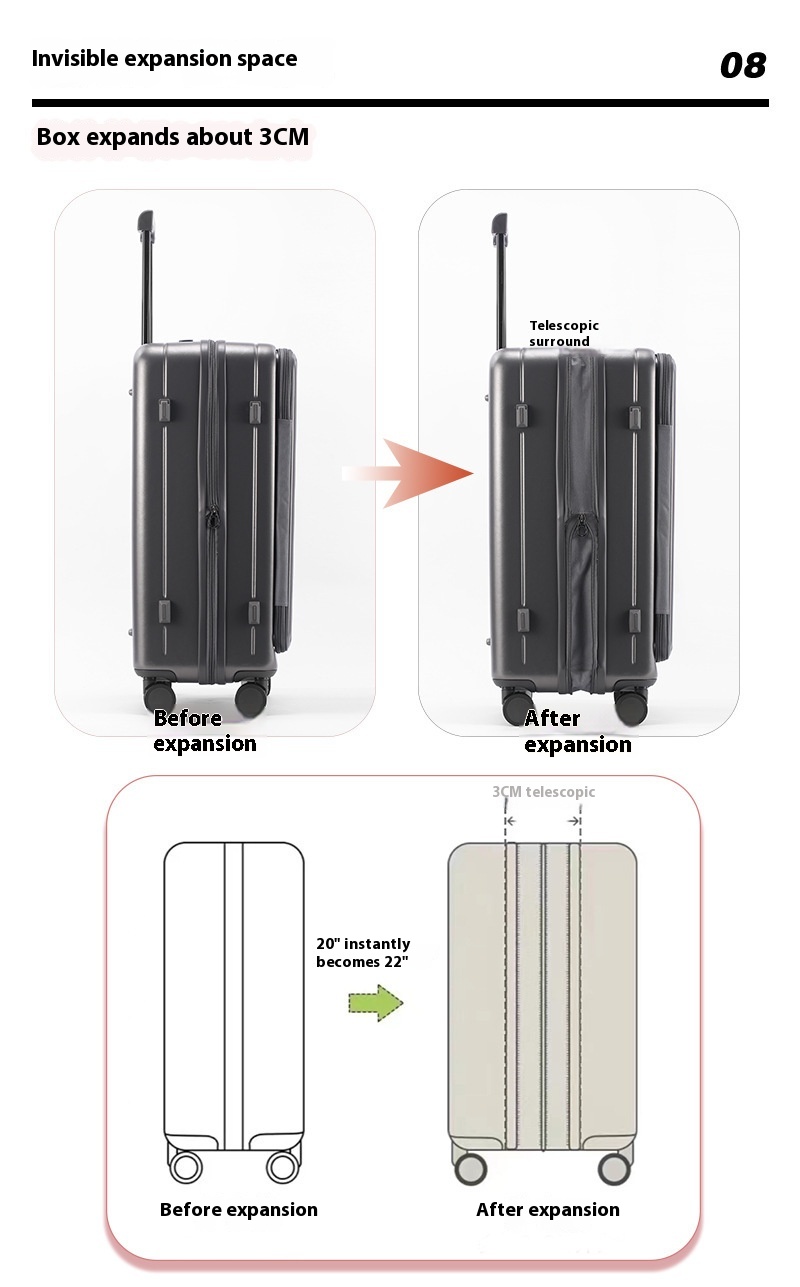 Invisible expansion space

08

Box expands about 3CM

Telescopic surround

Before expansion

After expansion

3CM telescopic

20" instantly becomes 22"

Before expansion

After expansion