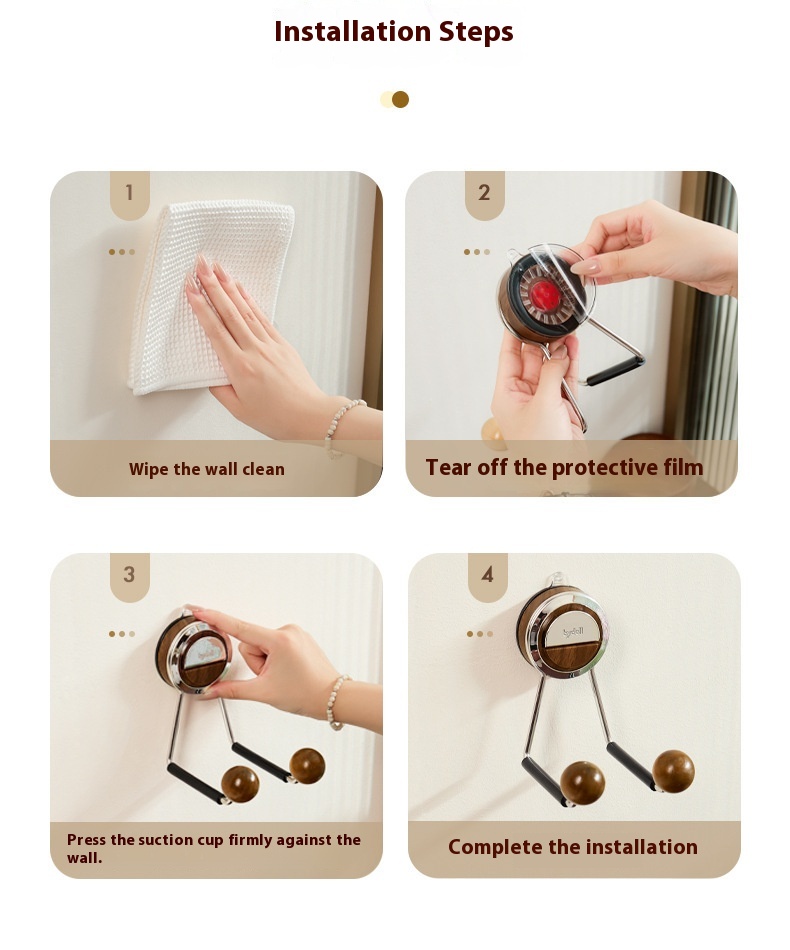 Installation Steps

1

Wipe the wall clean

2

Tear off the protective film

3

Press the suction cup firmly against the wall.

4

Complete the installation