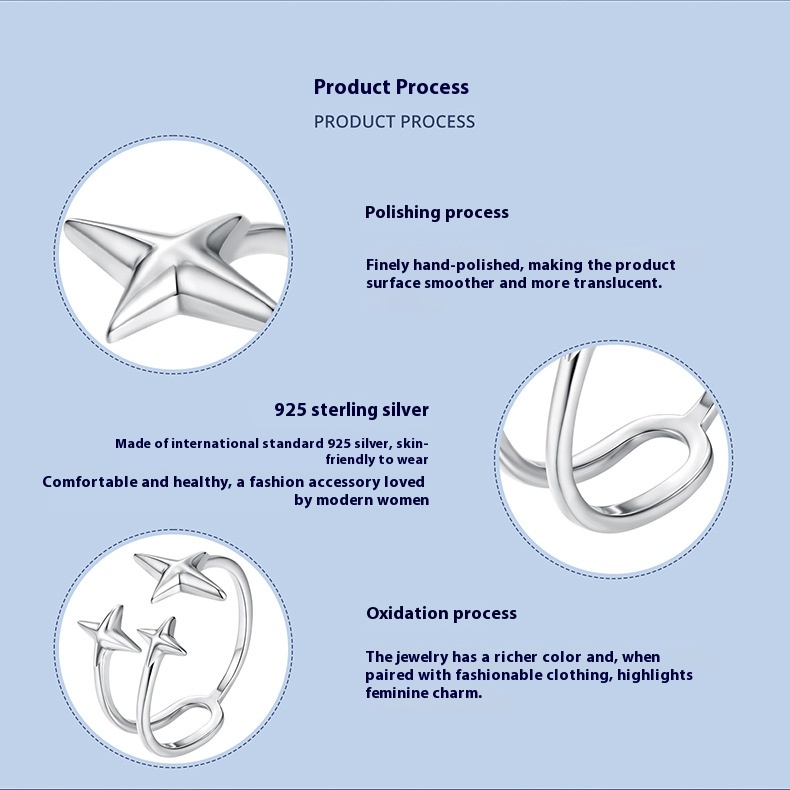 Product Process

PRODUCT PROCESS

Polishing process

Finely hand-polished, making the product surface smoother and more translucent.

925 sterling silver

Made of international standard 925 silver, skin-friendly to wear

Comfortable and healthy, a fashion accessory loved by modern women

Oxidation process

The jewelry has a richer color and, when paired with fashionable clothing, highlights feminine charm.