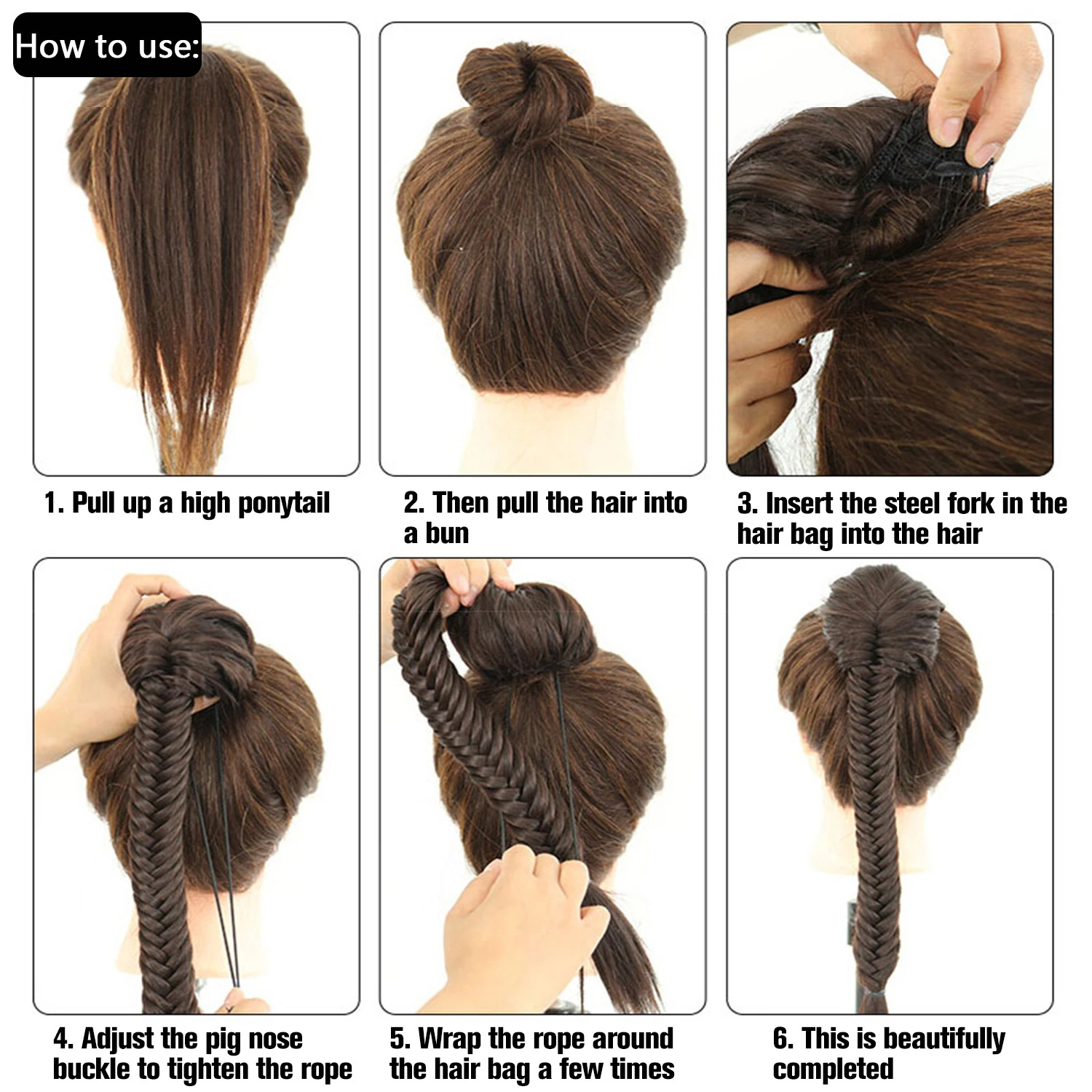 How to use:

1. Pull up a high ponytail

2. Then pull the hair into a bun

3. Insert the steel fork in the hair bag into the hair

4. Adjust the pig nose buckle to tighten the rope

5. Wrap the rope around the hair bag a few times

6. This is beautifully completed