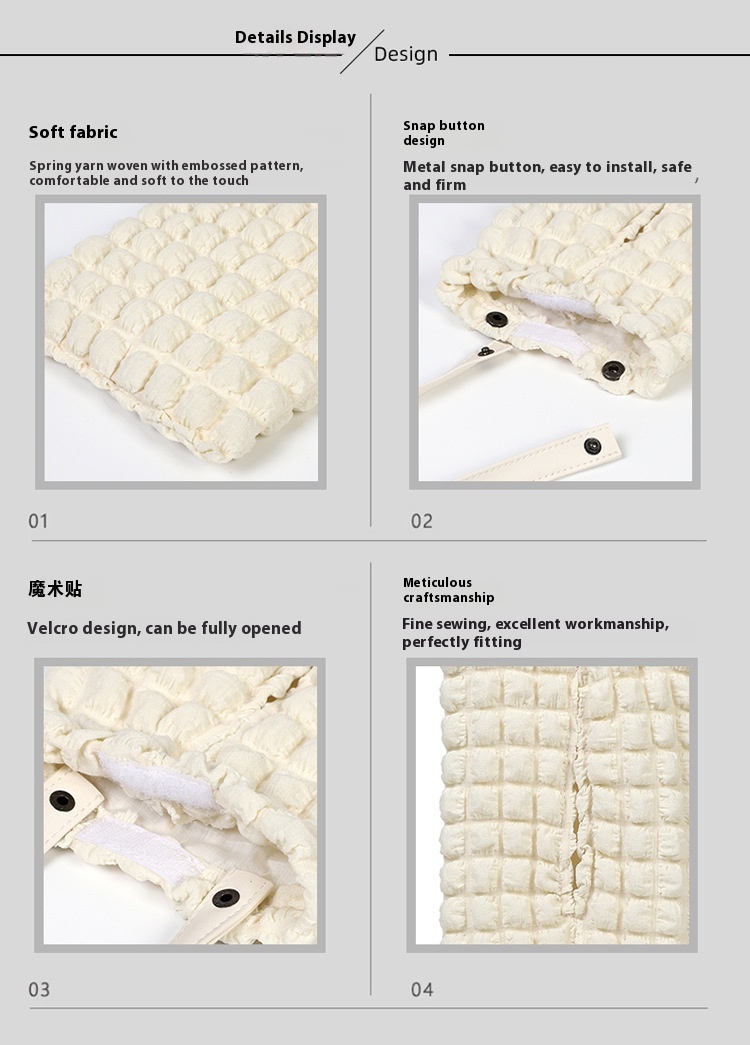 Details Display
Design

Soft fabric

Spring yarn woven with embossed pattern, comfortable and soft to the touch

01

Snap button design

Metal snap button, easy to install, safe and firm

02

魔术贴

Velcro design, can be fully opened

03

Meticulous craftsmanship

Fine sewing, excellent workmanship, perfectly fitting

04