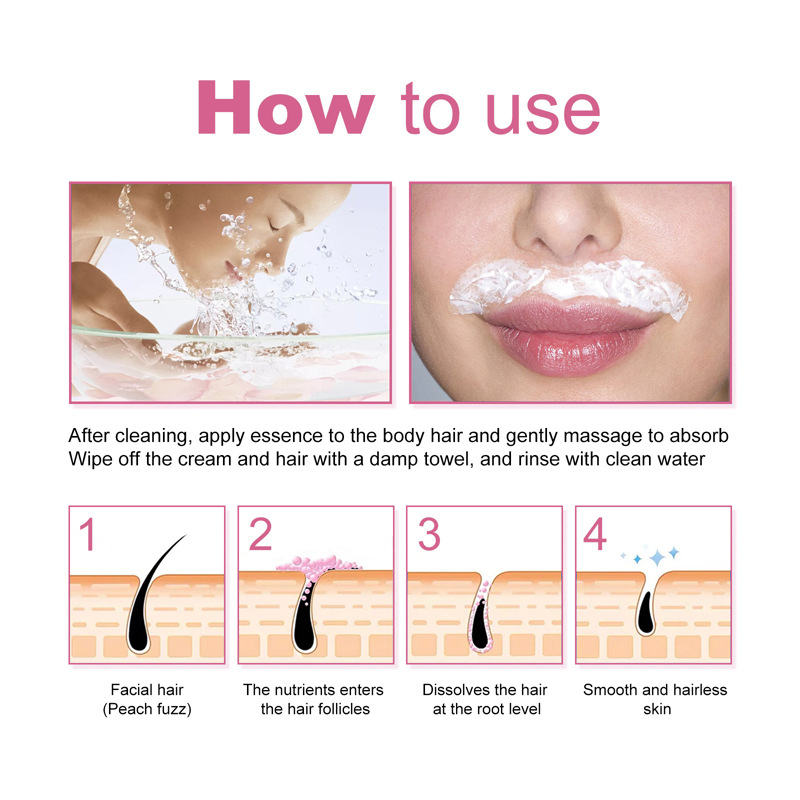 How to use

After cleaning, apply essence to the body hair and gently massage to absorb
Wipe off the cream and hair with a damp towel, and rinse with clean water

1

Facial hair
(Peach fuzz)

2

The nutrients enters
the hair follicles

3

Dissolves the hair
at the root level

4

Smooth and hairless
skin