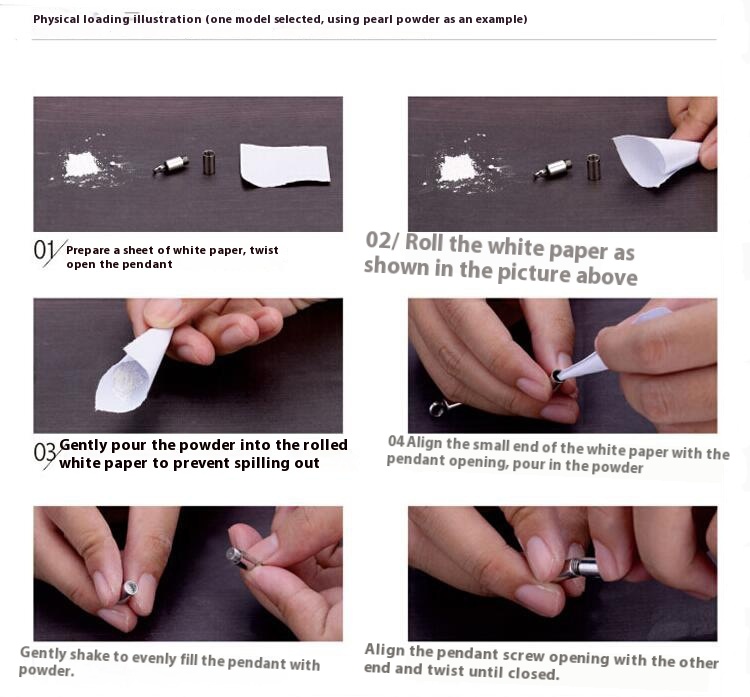 Physical loading illustration (one model selected, using pearl powder as an example)

01/ Prepare a sheet of white paper, twist open the pendant

02/ Roll the white paper as shown in the picture above

03/ Gently pour the powder into the rolled white paper to prevent spilling out

04 Align the small end of the white paper with the pendant opening, pour in the powder

Gently shake to evenly fill the pendant with powder.

Align the pendant screw opening with the other end and twist until closed.