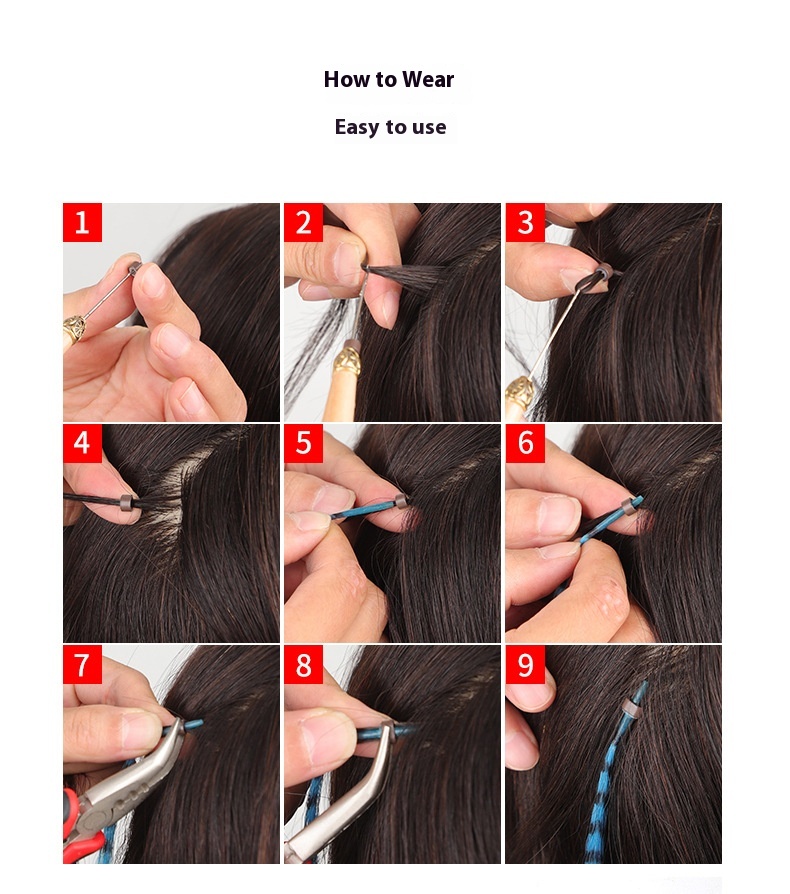 How to Wear

Easy to use

1

2

3

4

5

6

7

8

9