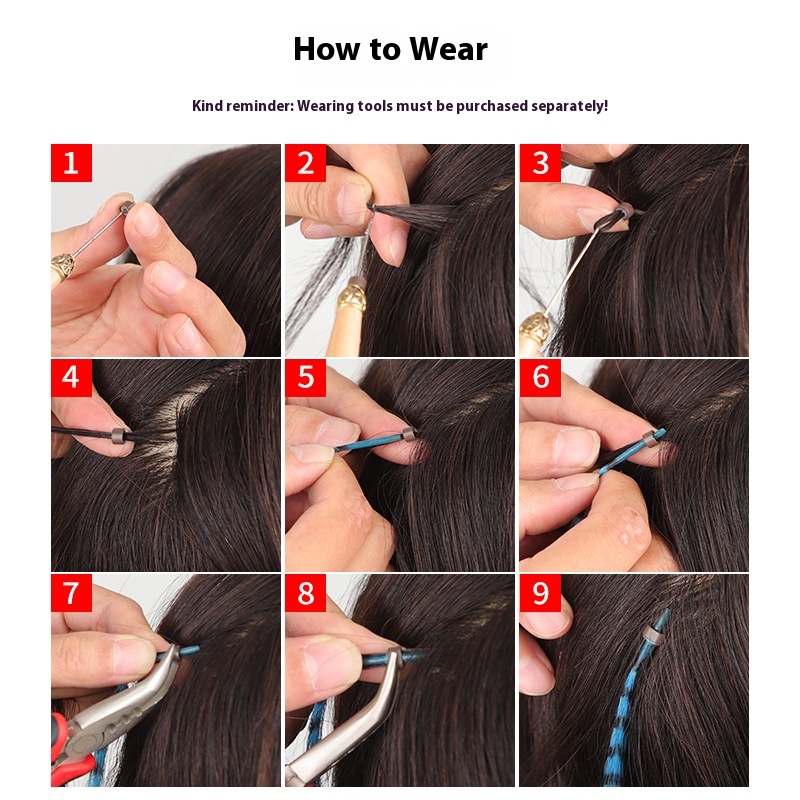 How to Wear

Kind reminder: Wearing tools must be purchased separately!

1

2

3

4

5

6

7

8

9