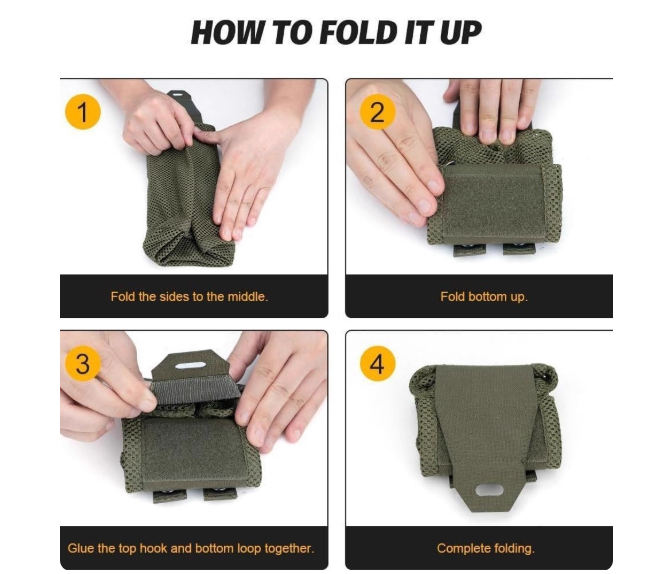 HOW TO FOLD IT UP

1

Fold the sides to the middle.

2

Fold bottom up.

3

Glue the top hook and bottom loop together.

4

Complete folding.