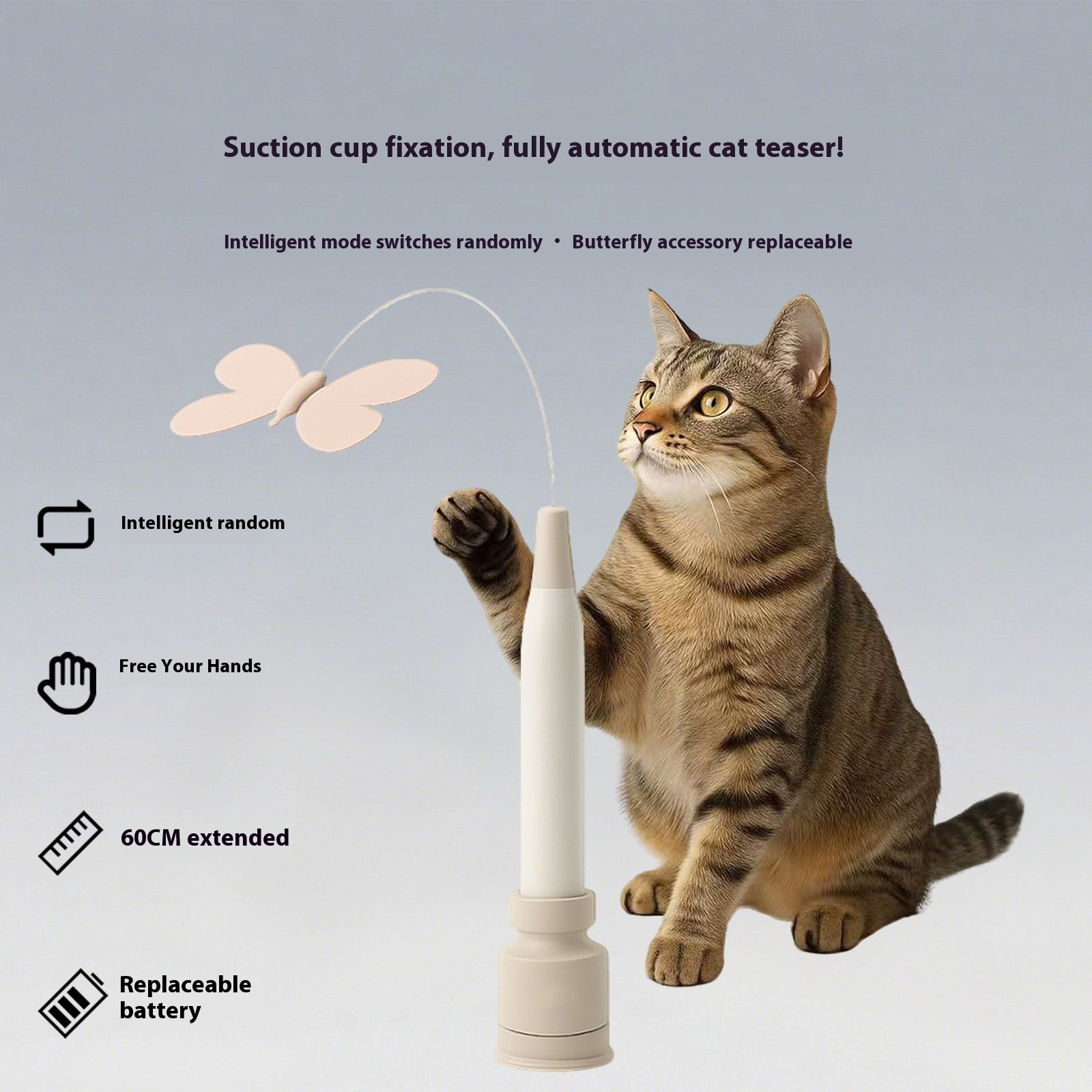 Suction cup fixation, fully automatic cat teaser!

Intelligent mode switches randomly • Butterfly accessory replaceable

Intelligent random

Free Your Hands

60CM extended

Replaceable battery