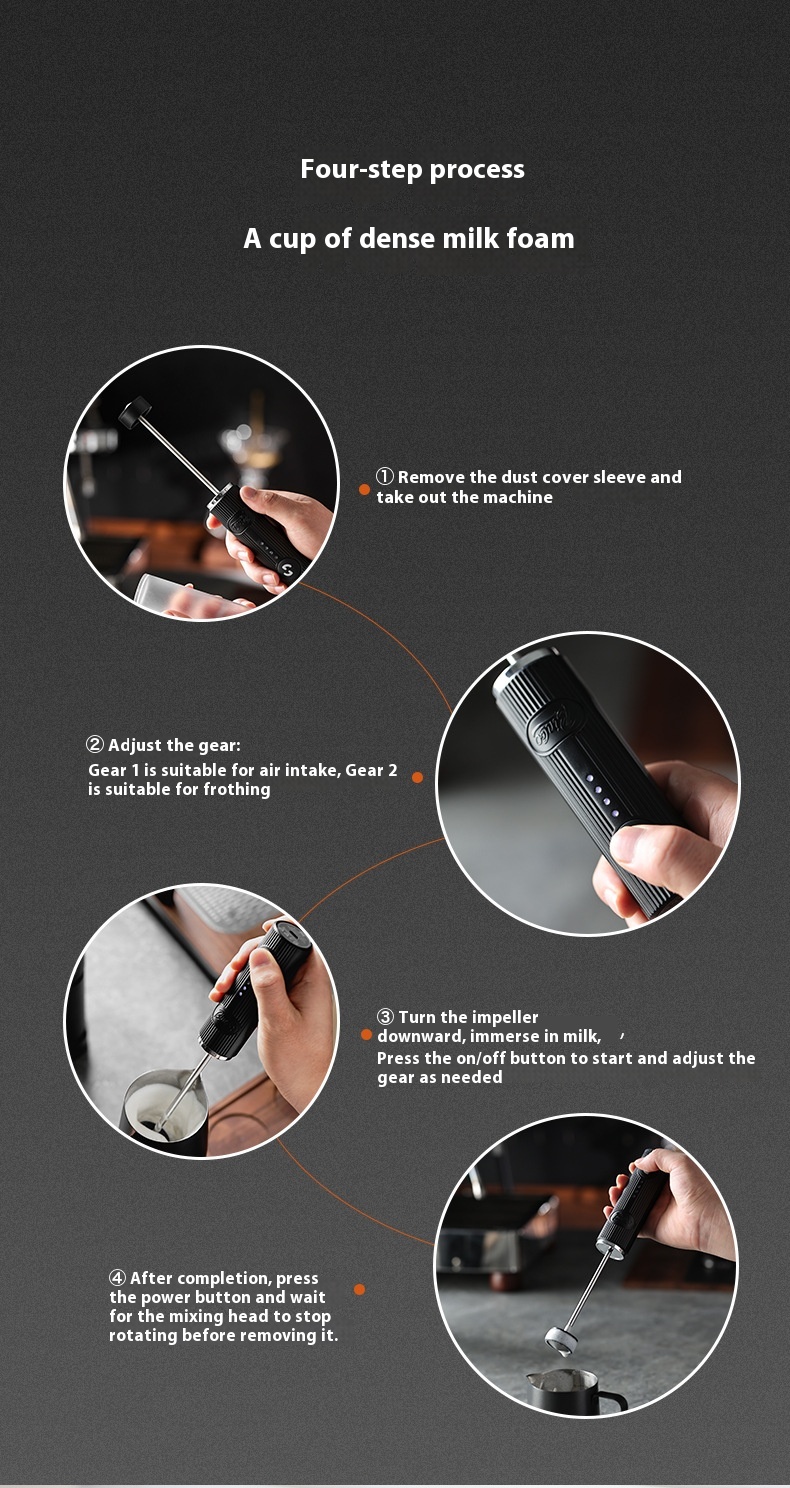 Four-step process

A cup of dense milk foam

① Remove the dust cover sleeve and take out the machine

② Adjust the gear:
Gear 1 is suitable for air intake, Gear 2 is suitable for frothing

③ Turn the impeller downward, immerse in milk, ,
Press the on/off button to start and adjust the gear as needed

④ After completion, press the power button and wait for the mixing head to stop rotating before removing it.