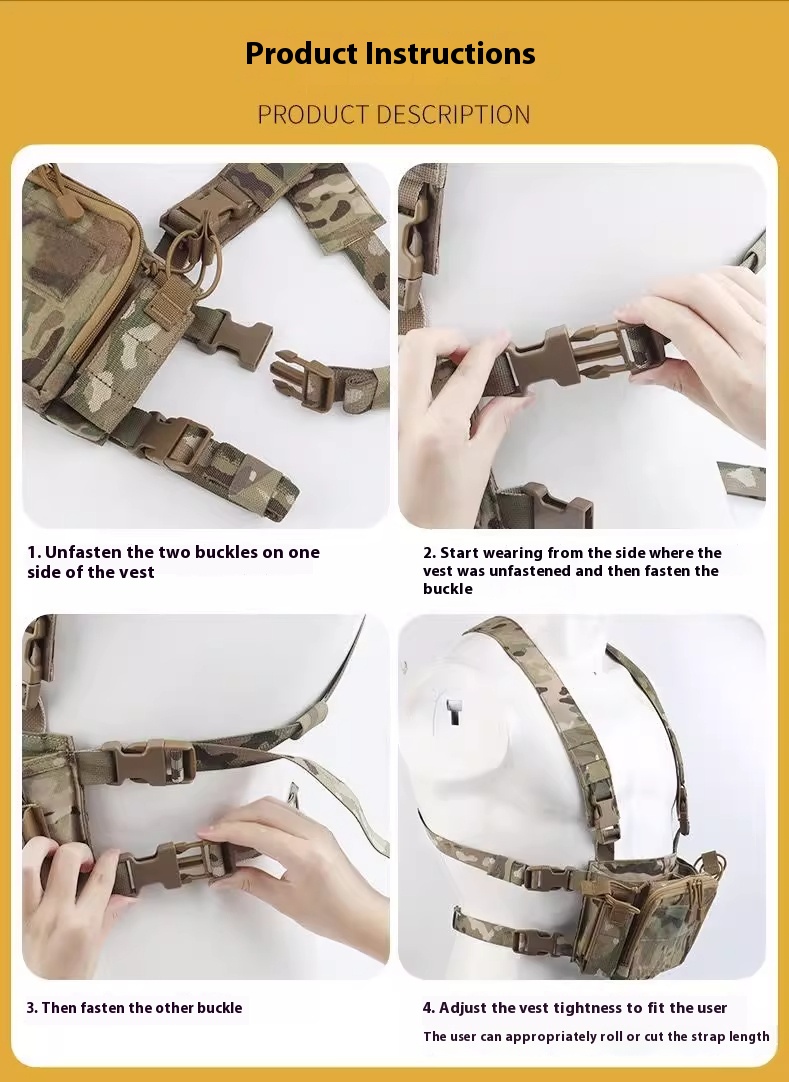 Product Instructions

PRODUCT DESCRIPTION

1. Unfasten the two buckles on one side of the vest

2. Start wearing from the side where the vest was unfastened and then fasten the buckle

3. Then fasten the other buckle

4. Adjust the vest tightness to fit the user

The user can appropriately roll or cut the strap length