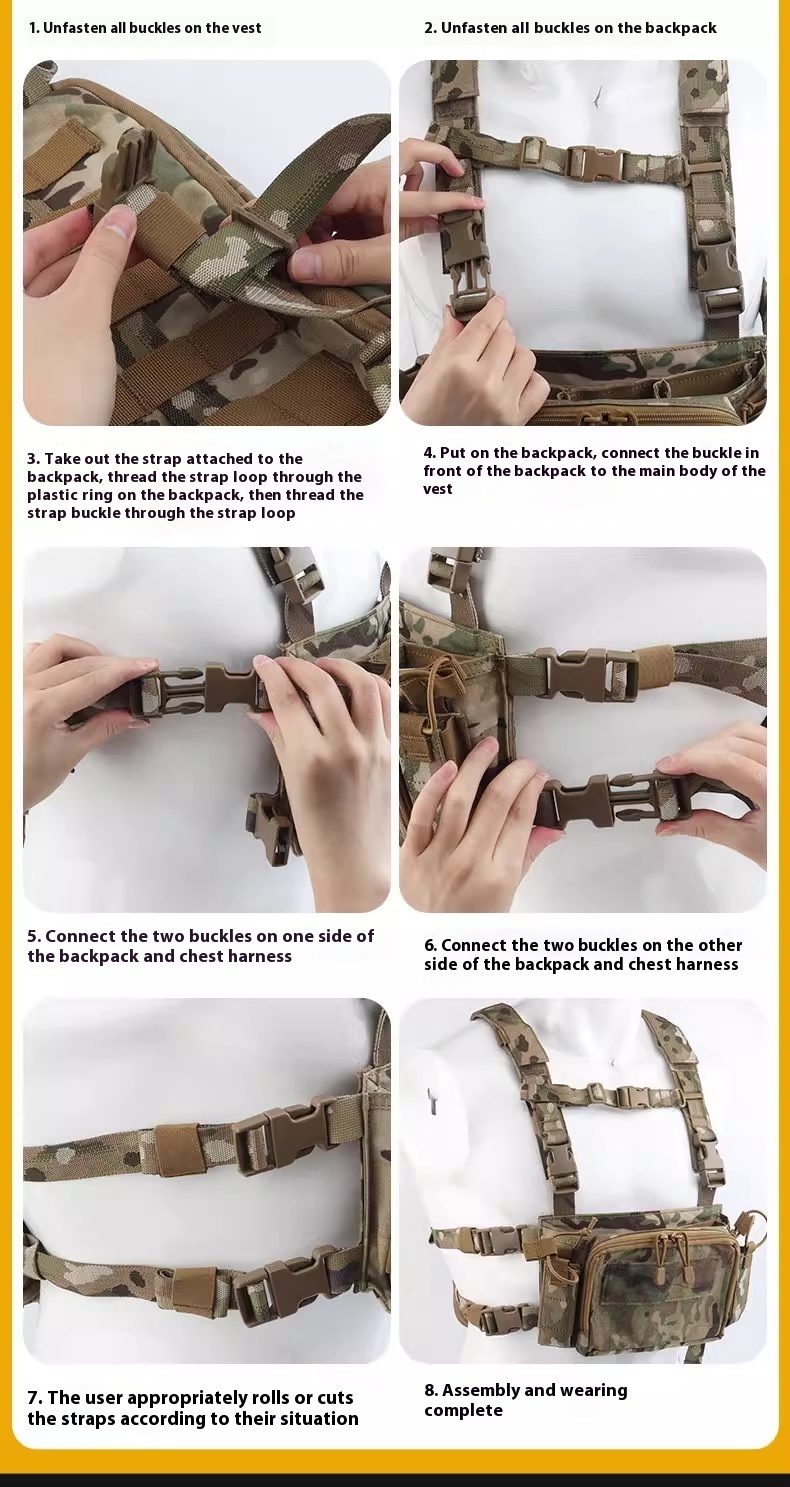 1. Unfasten all buckles on the vest

2. Unfasten all buckles on the backpack

3. Take out the strap attached to the backpack, thread the strap loop through the plastic ring on the backpack, then thread the strap buckle through the strap loop

4. Put on the backpack, connect the buckle in front of the backpack to the main body of the vest

5. Connect the two buckles on one side of the backpack and chest harness

6. Connect the two buckles on the other side of the backpack and chest harness

7. The user appropriately rolls or cuts the straps according to their situation

8. Assembly and wearing complete