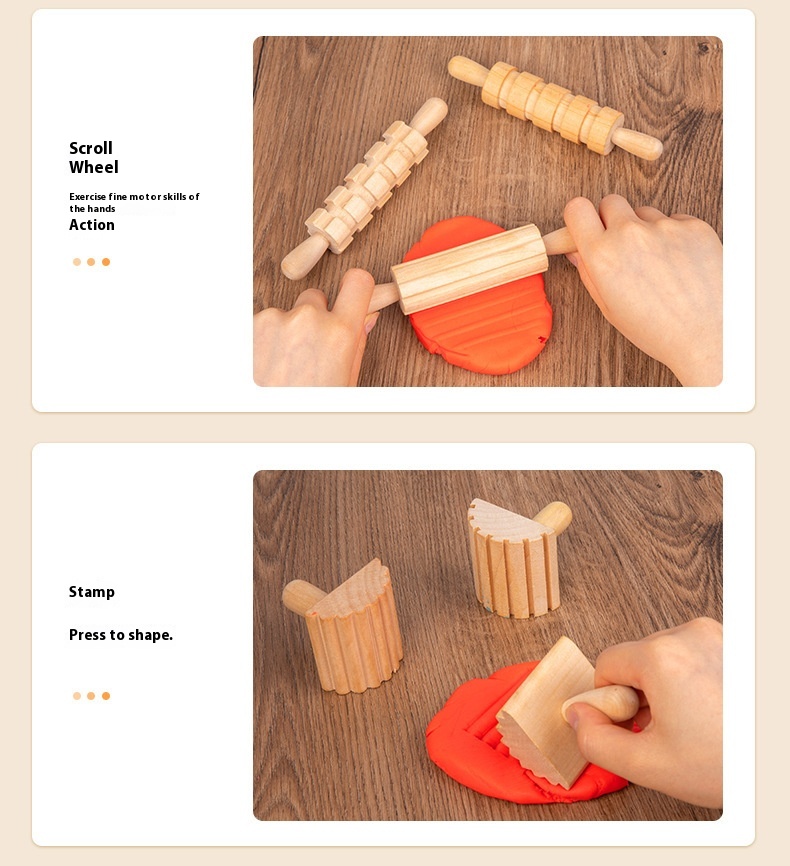 Scroll Wheel

Exercise fine motor skills of the hands

Action

Stamp

Press to shape.