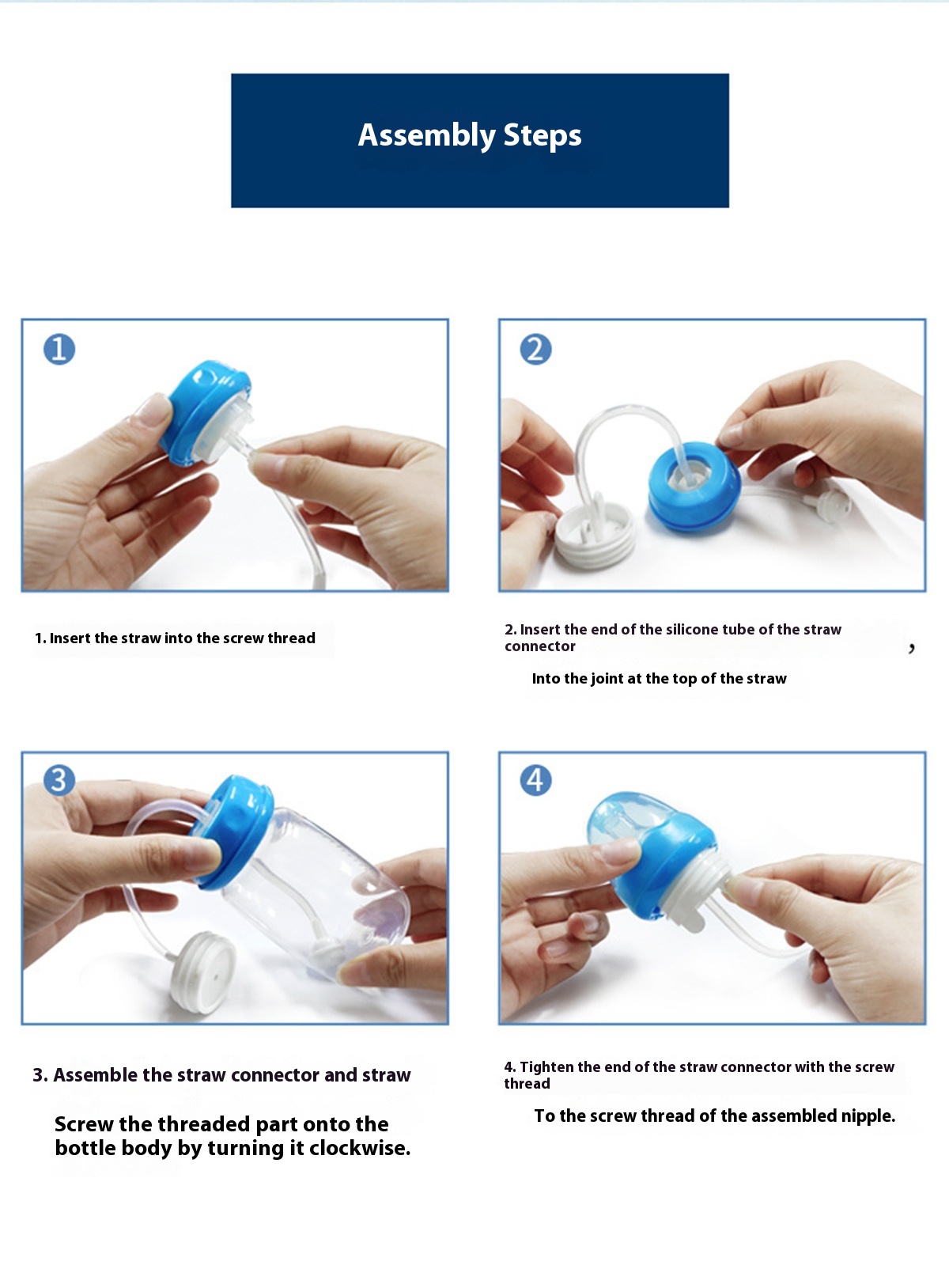 Assembly Steps

1

1. Insert the straw into the screw thread

2

2. Insert the end of the silicone tube of the straw connector ,

Into the joint at the top of the straw

3

3. Assemble the straw connector and straw

Screw the threaded part onto the bottle body by turning it clockwise.

4

4. Tighten the end of the straw connector with the screw thread

To the screw thread of the assembled nipple.