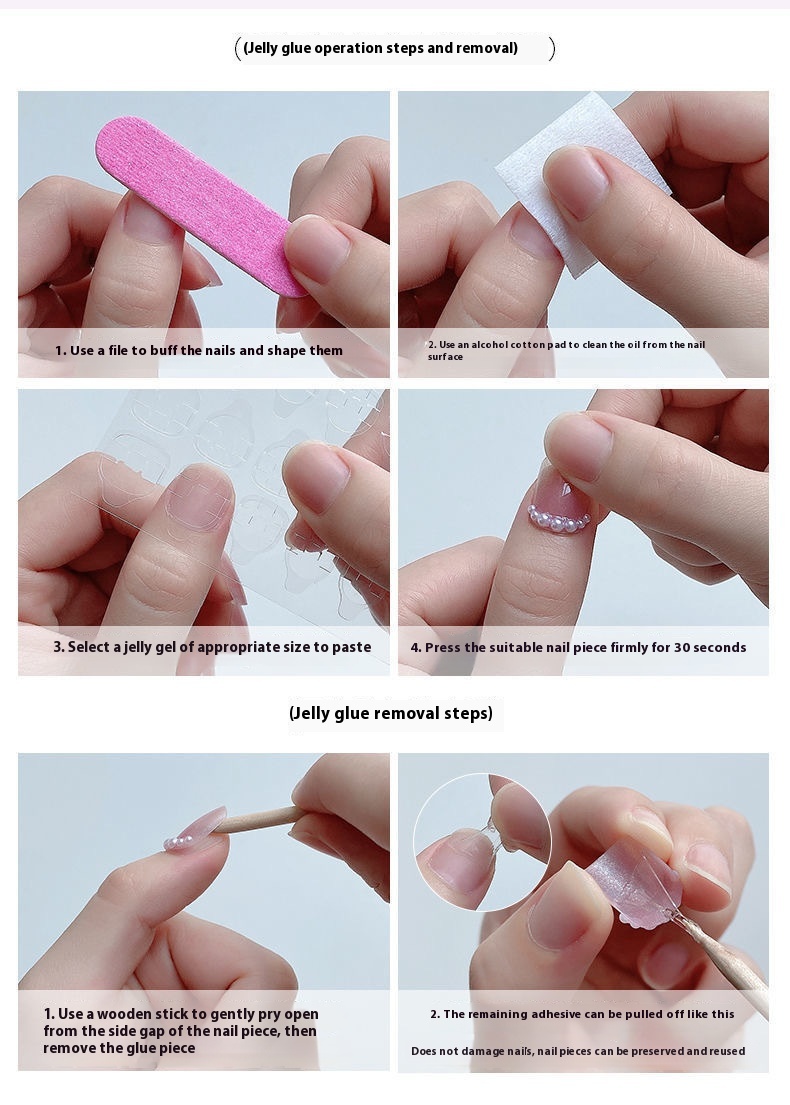 (Jelly glue operation steps and removal)

1. Use a file to buff the nails and shape them

2. Use an alcohol cotton pad to clean the oil from the nail surface

3. Select a jelly gel of appropriate size to paste

4. Press the suitable nail piece firmly for 30 seconds

(Jelly glue removal steps)

1. Use a wooden stick to gently pry open from the side gap of the nail piece, then remove the glue piece

2. The remaining adhesive can be pulled off like this

Does not damage nails, nail pieces can be preserved and reused