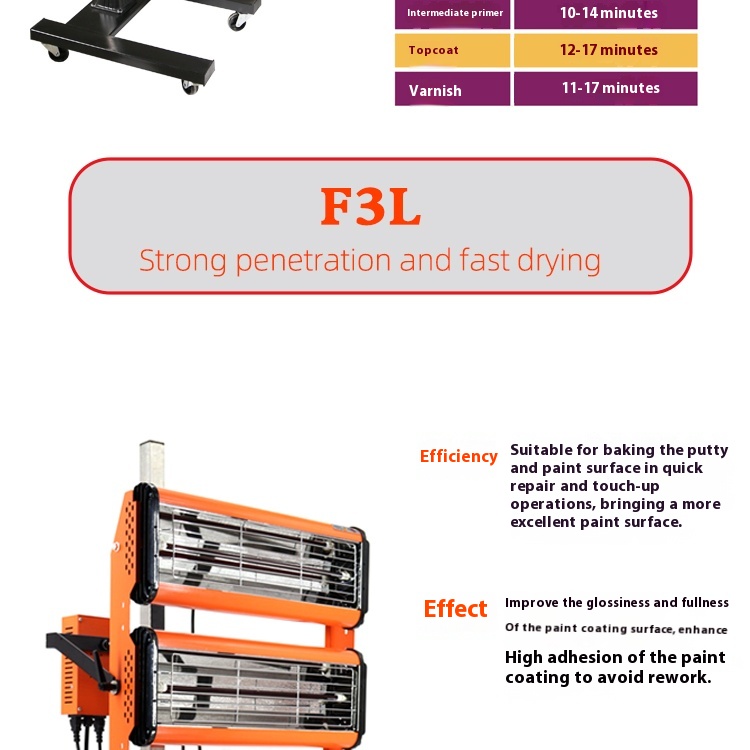 | Intermediate primer | 10-14 minutes |
|---|---|
| Topcoat | 12-17 minutes |
| Varnish | 11-17 minutes |

F3L

Strong penetration and fast drying

Efficiency

Suitable for baking the putty and paint surface in quick repair and touch-up operations, bringing a more excellent paint surface.

Effect

Improve the glossiness and fullness

Of the paint coating surface, enhance

High adhesion of the paint coating to avoid rework.